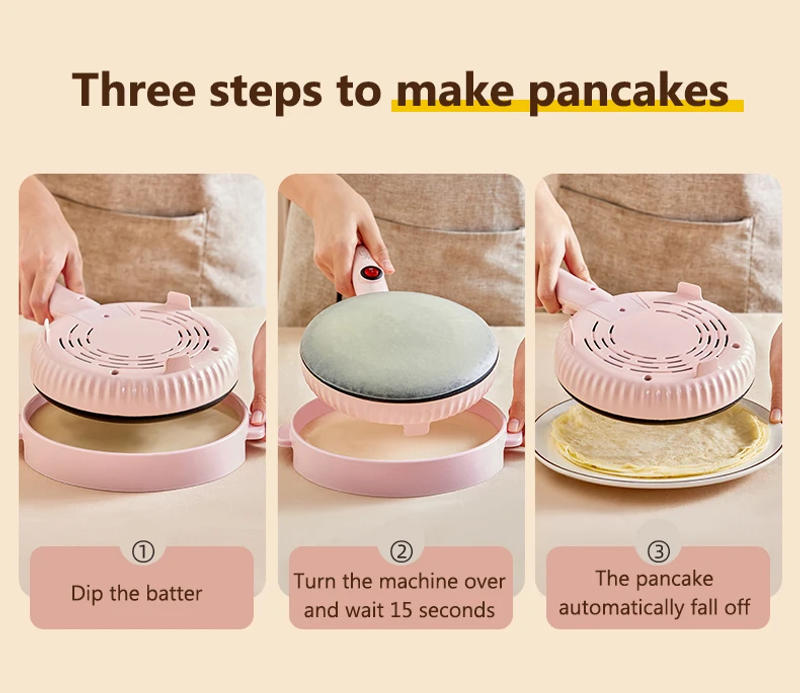 Three steps to make pancakes

①
Dip the batter

②
Turn the machine over and wait 15 seconds

③
The pancake automatically fall off