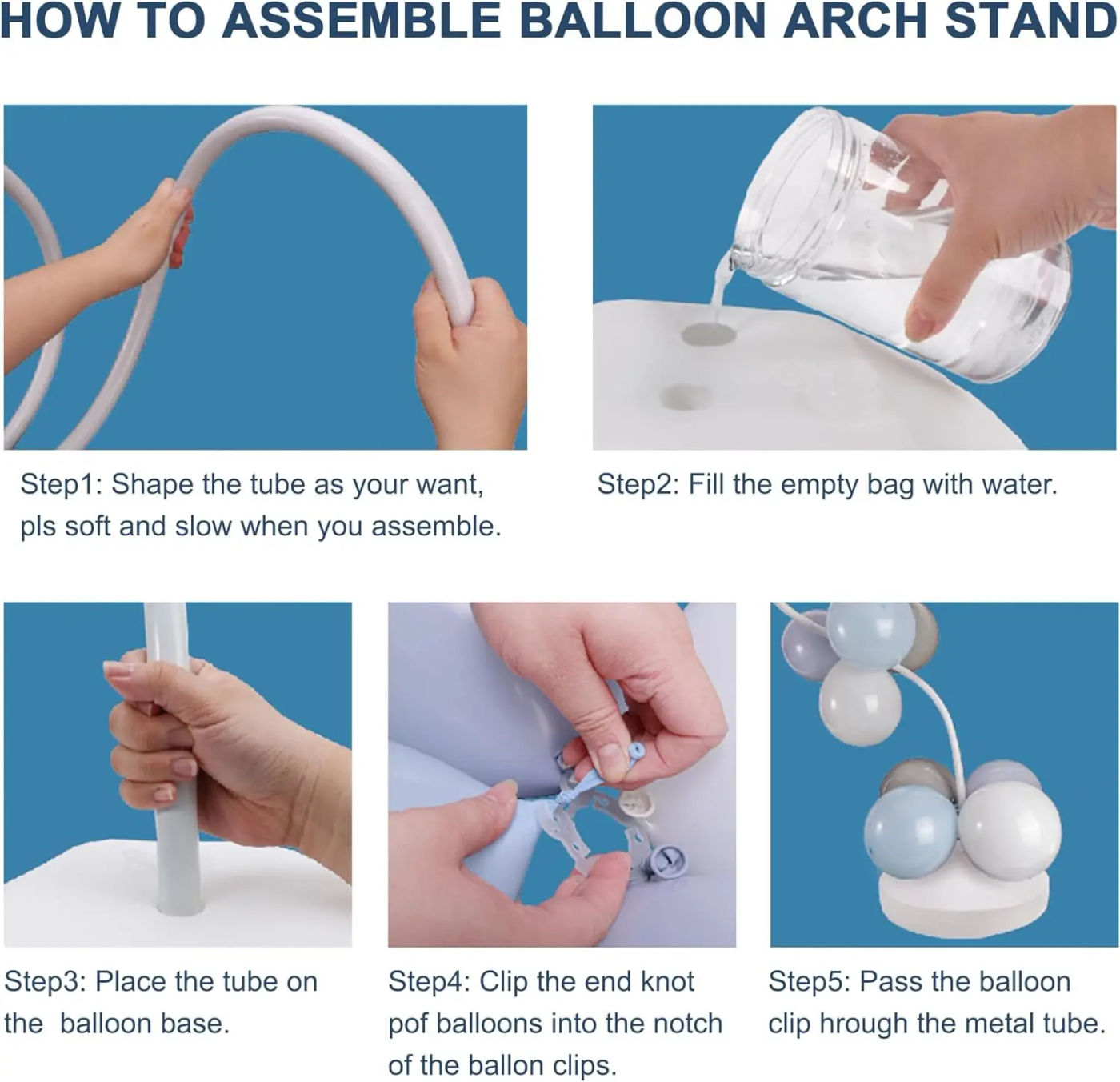 HOW TO ASSEMBLE BALLOON ARCH STAND

Step1: Shape the tube as your want, pls soft and slow when you assemble.

Step2: Fill the empty bag with water.

Step3: Place the tube on the balloon base.

Step4: Clip the end knot pof balloons into the notch of the ballon clips.

Step5: Pass the balloon clip hrough the metal tube.