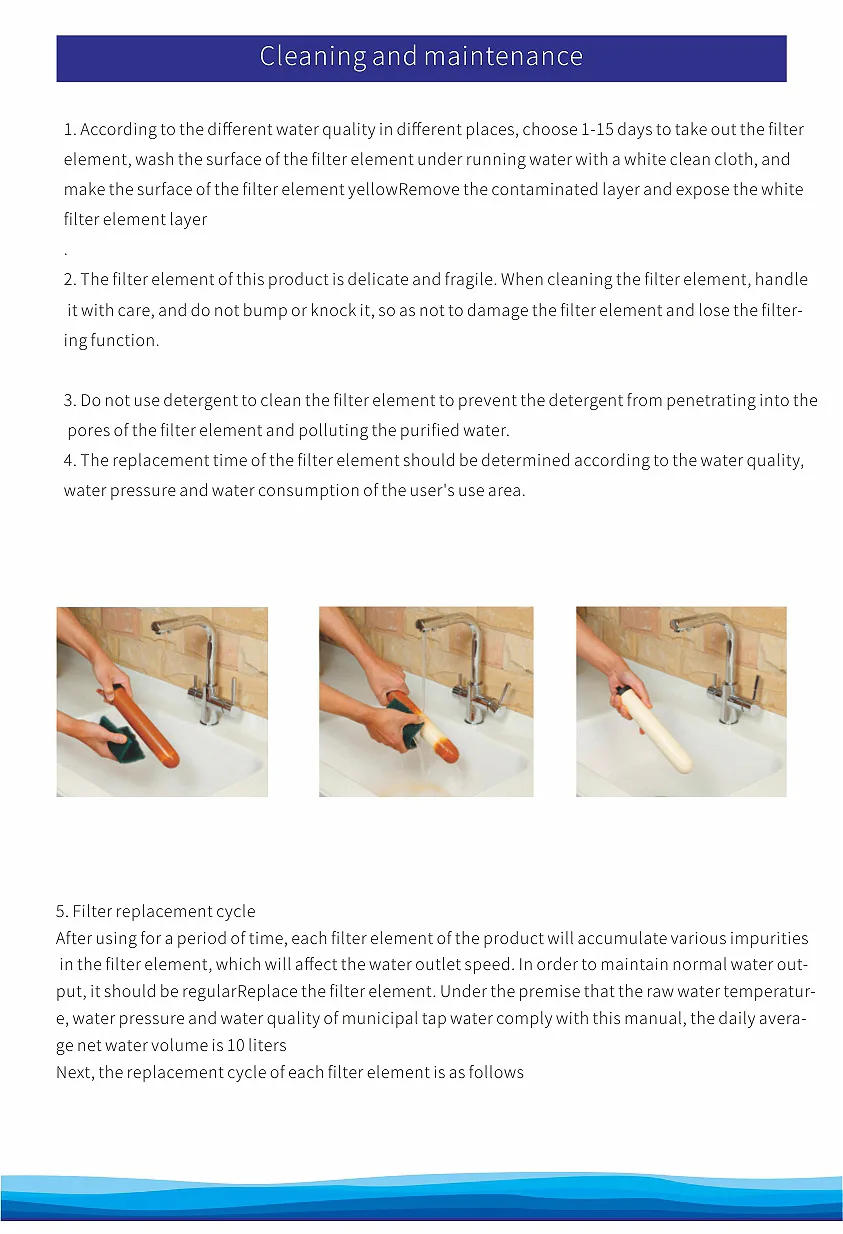 Cleaning and maintenance

1. According to the different water quality in different places, choose 1-15 days to take out the filter element, wash the surface of the filter element under running water with a white clean cloth, and make the surface of the filter element yellowRemove the contaminated layer and expose the white filter element layer
.

2. The filter element of this product is delicate and fragile. When cleaning the filter element, handle it with care, and do not bump or knock it, so as not to damage the filter element and lose the filtering function.

3. Do not use detergent to clean the filter element to prevent the detergent from penetrating into the pores of the filter element and polluting the purified water.
4. The replacement time of the filter element should be determined according to the water quality, water pressure and water consumption of the user's use area.

5. Filter replacement cycle
After using for a period of time, each filter element of the product will accumulate various impurities in the filter element, which will affect the water outlet speed. In order to maintain normal water output, it should be regularReplace the filter element. Under the premise that the raw water temperature, water pressure and water quality of municipal tap water comply with this manual, the daily average net water volume is 10 liters
Next, the replacement cycle of each filter element is as follows