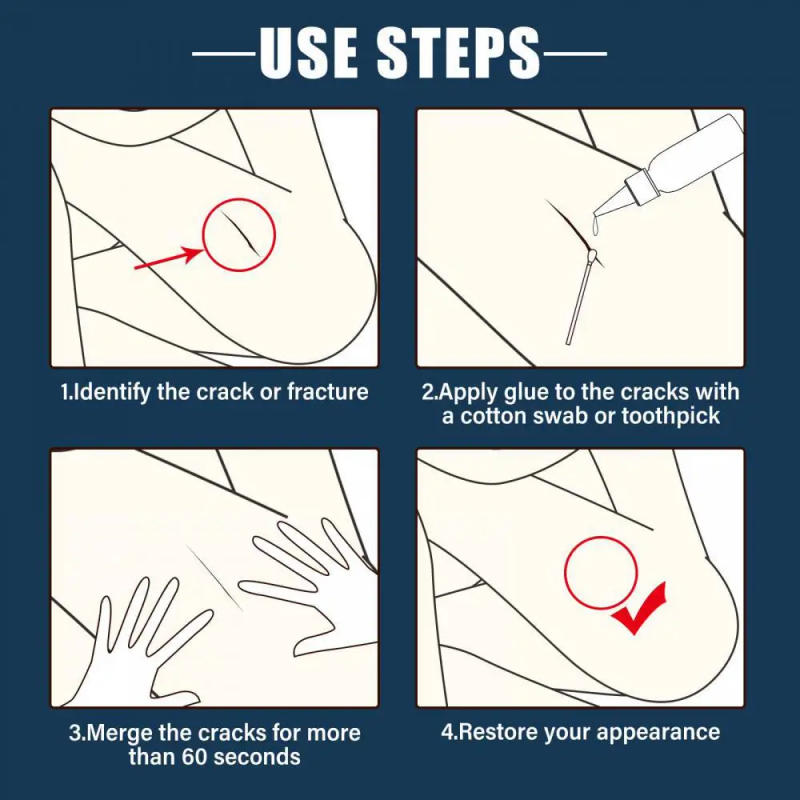 —USE STEPS—

1.Identify the crack or fracture

2.Apply glue to the cracks with a cotton swab or toothpick

3.Merge the cracks for more than 60 seconds

4.Restore your appearance