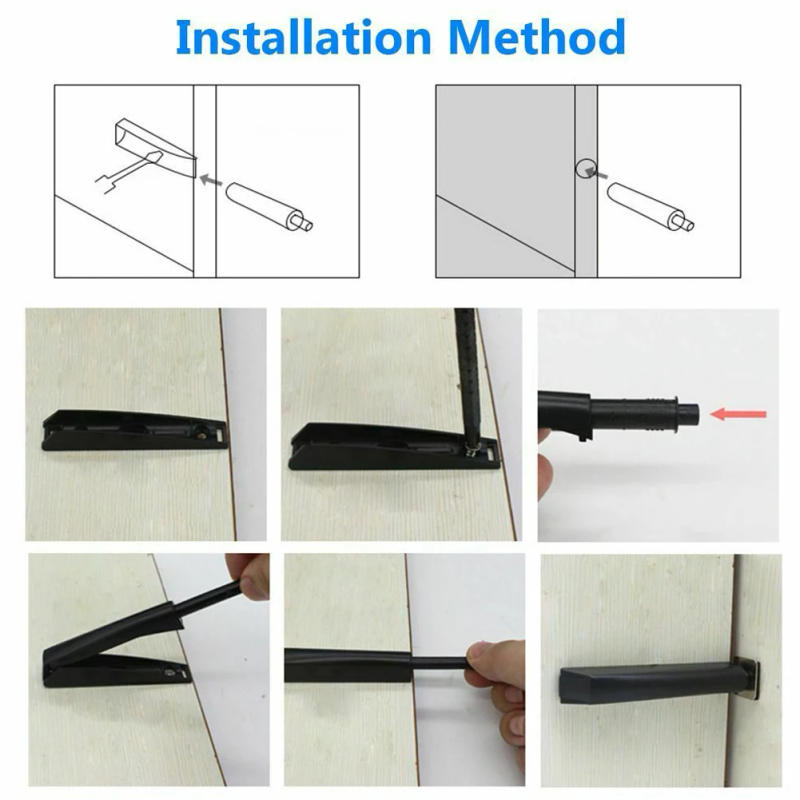 Installation Method