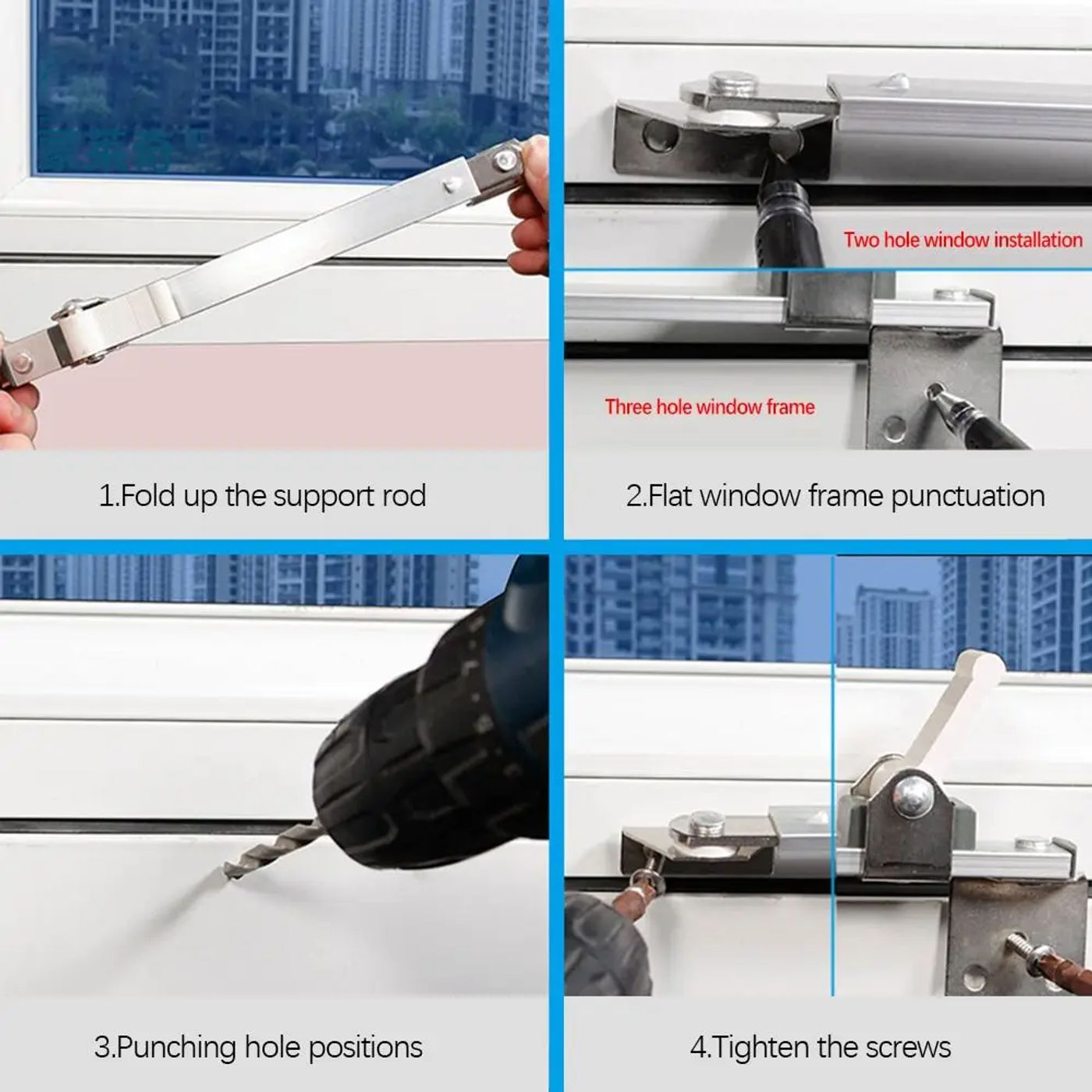 1.Fold up the support rod

Two hole window installation

Three hole window frame

2.Flat window frame punctuation

3.Punching hole positions

4.Tighten the screws