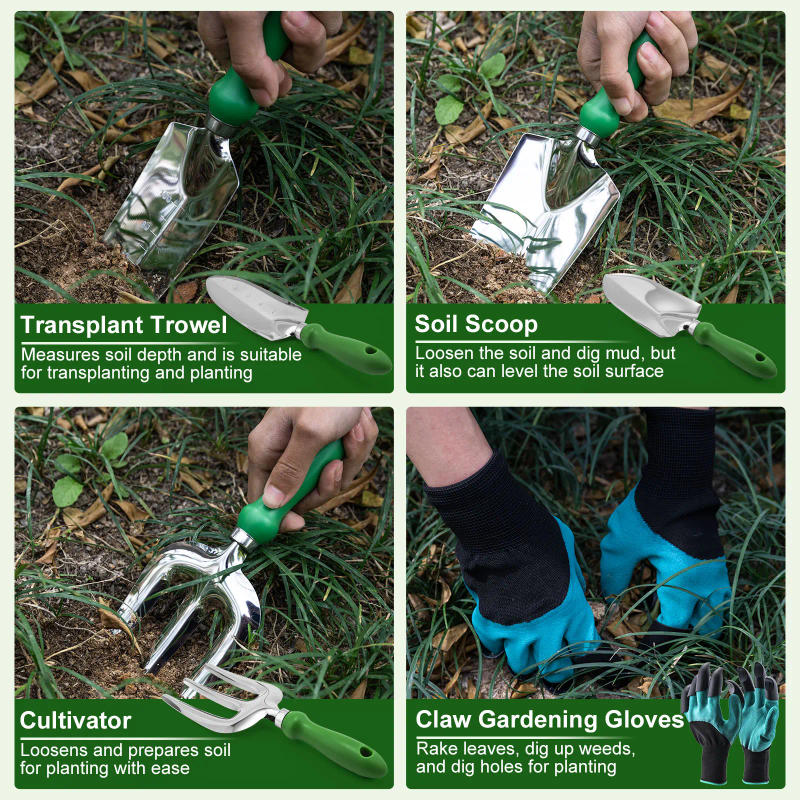 Transplant Trowel
Measures soil depth and is suitable for transplanting and planting

Soil Scoop
Loosen the soil and dig mud, but it also can level the soil surface

Cultivator
Loosens and prepares soil for planting with ease

Claw Gardening Gloves
Rake leaves, dig up weeds, and dig holes for planting