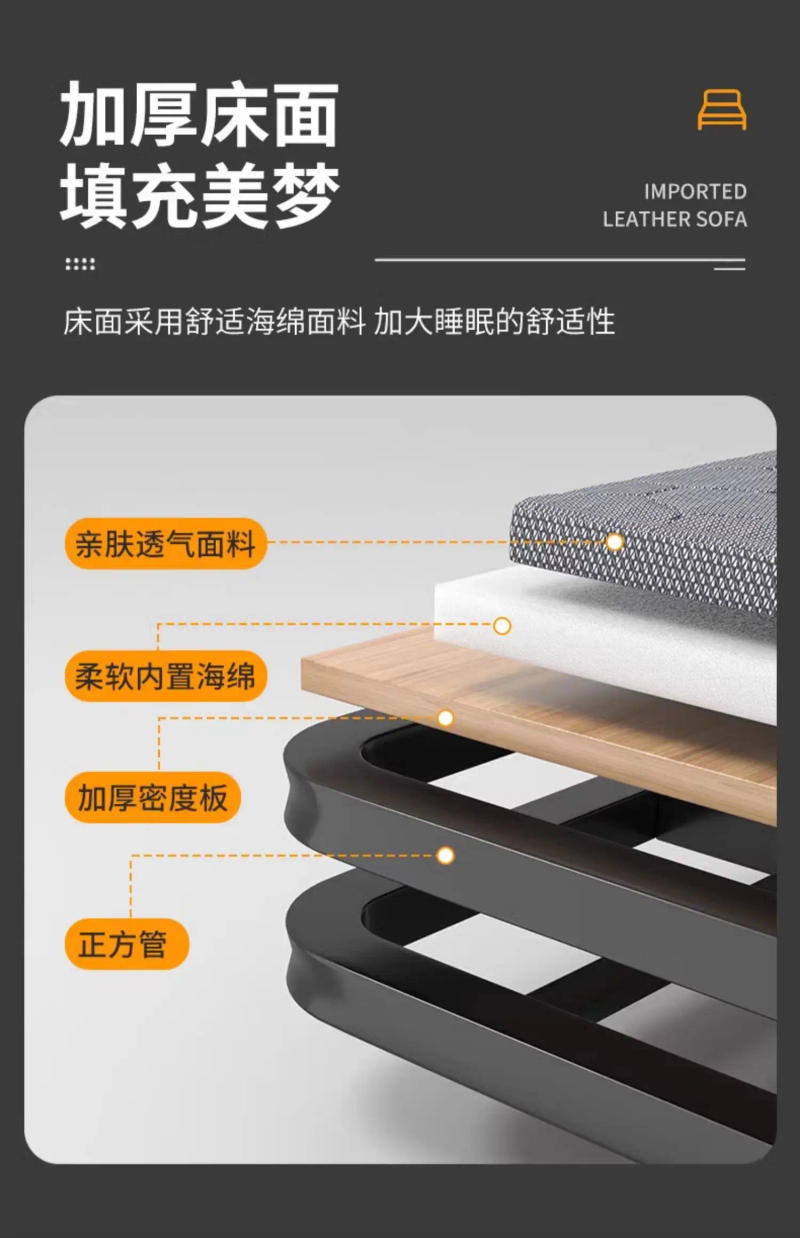 加厚床面
填充美梦

IMPORTED
LEATHER SOFA

床面采用舒适海绵面料 加大睡眠的舒适性

亲肤透气面料

柔软内置海绵

加厚密度板

正方管