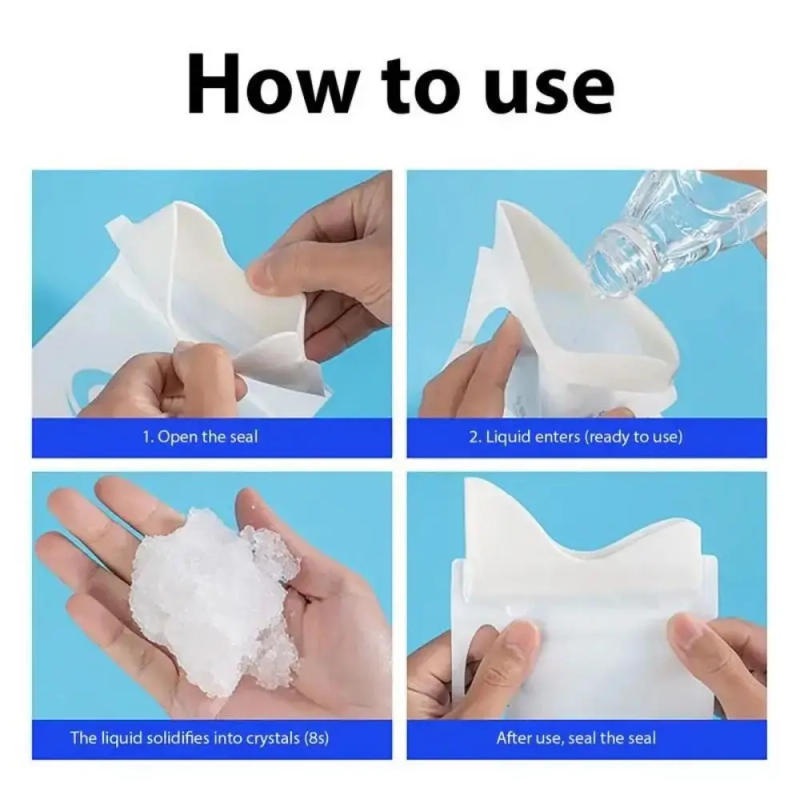 How to use

1. Open the seal

2. Liquid enters (ready to use)

The liquid solidifies into crystals (8s)

After use, seal the seal