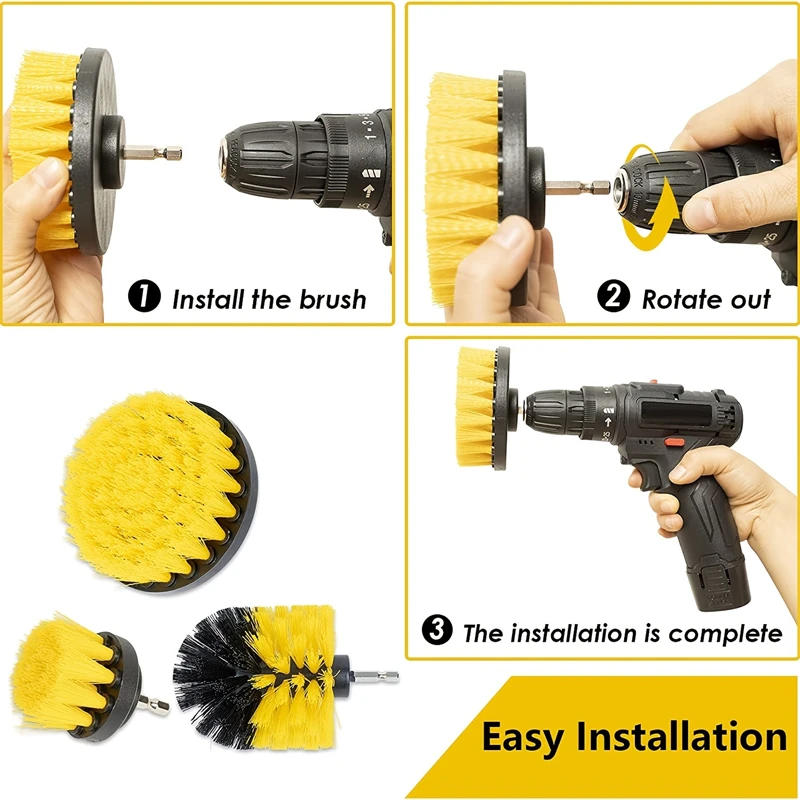 1 Install the brush

2 Rotate out

3 The installation is complete

Easy Installation