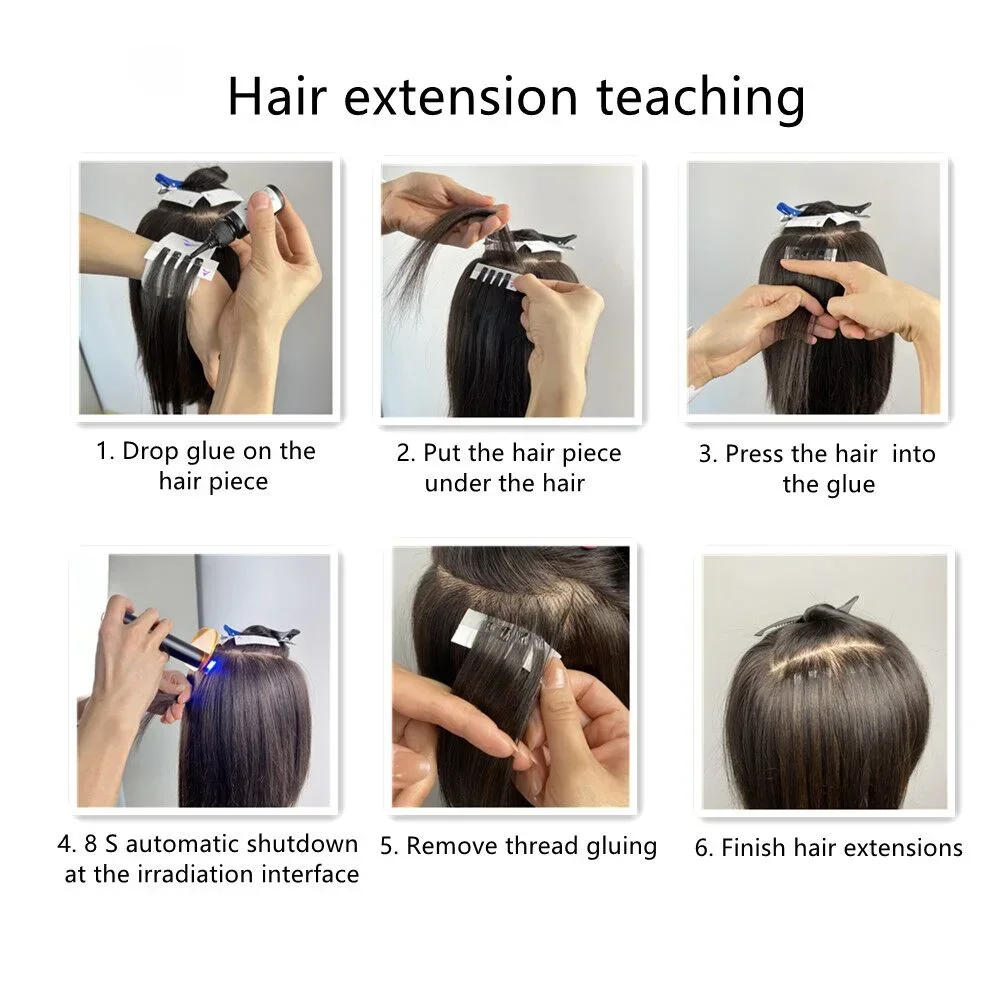 Hair extension teaching

1. Drop glue on the hair piece

2. Put the hair piece under the hair

3. Press the hair into the glue

4. 8 S automatic shutdown at the irradiation interface

5. Remove thread gluing

6. Finish hair extensions