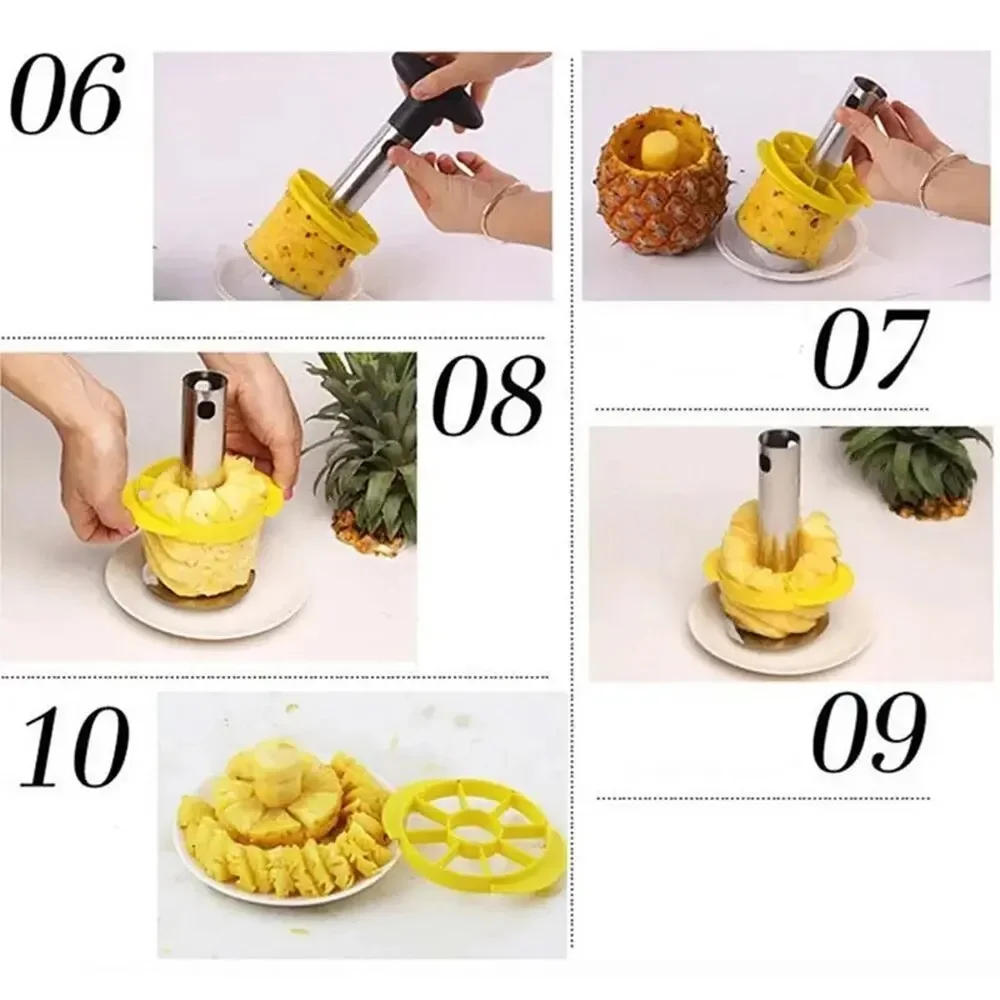 06

07

08

09

10