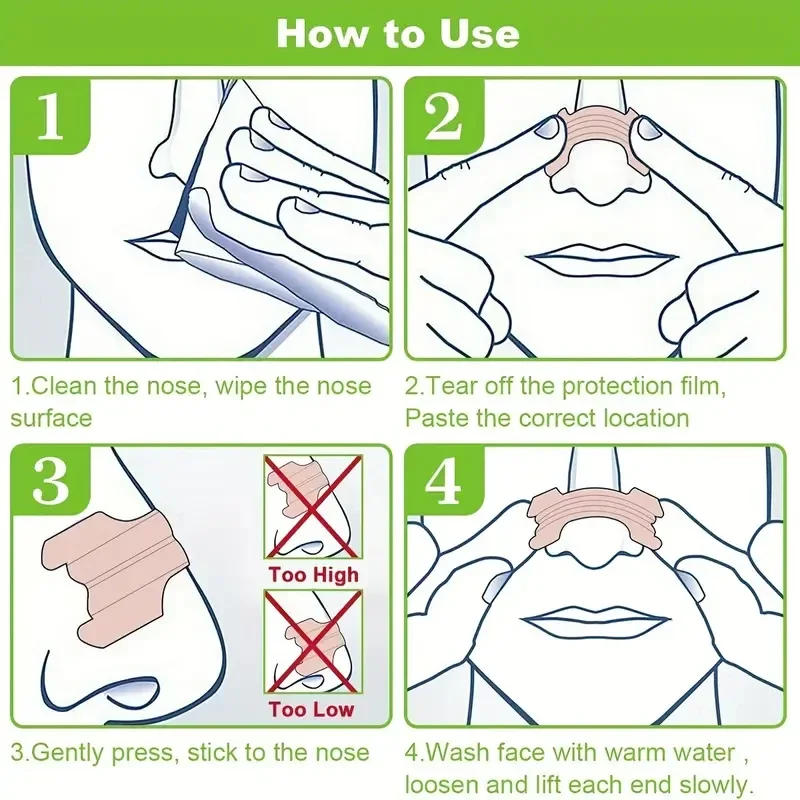 How to Use

1

1.Clean the nose, wipe the nose surface

2

2.Tear off the protection film, Paste the correct location

3

Too High

Too Low

3.Gently press, stick to the nose

4

4.Wash face with warm water , loosen and lift each end slowly.