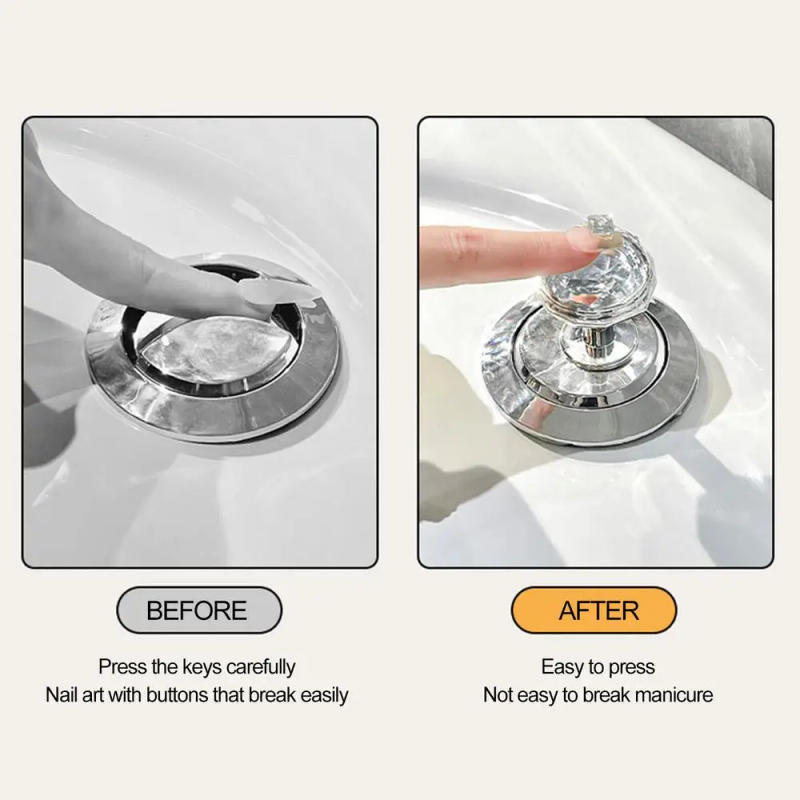 BEFORE

Press the keys carefully
Nail art with buttons that break easily

AFTER

Easy to press
Not easy to break manicure