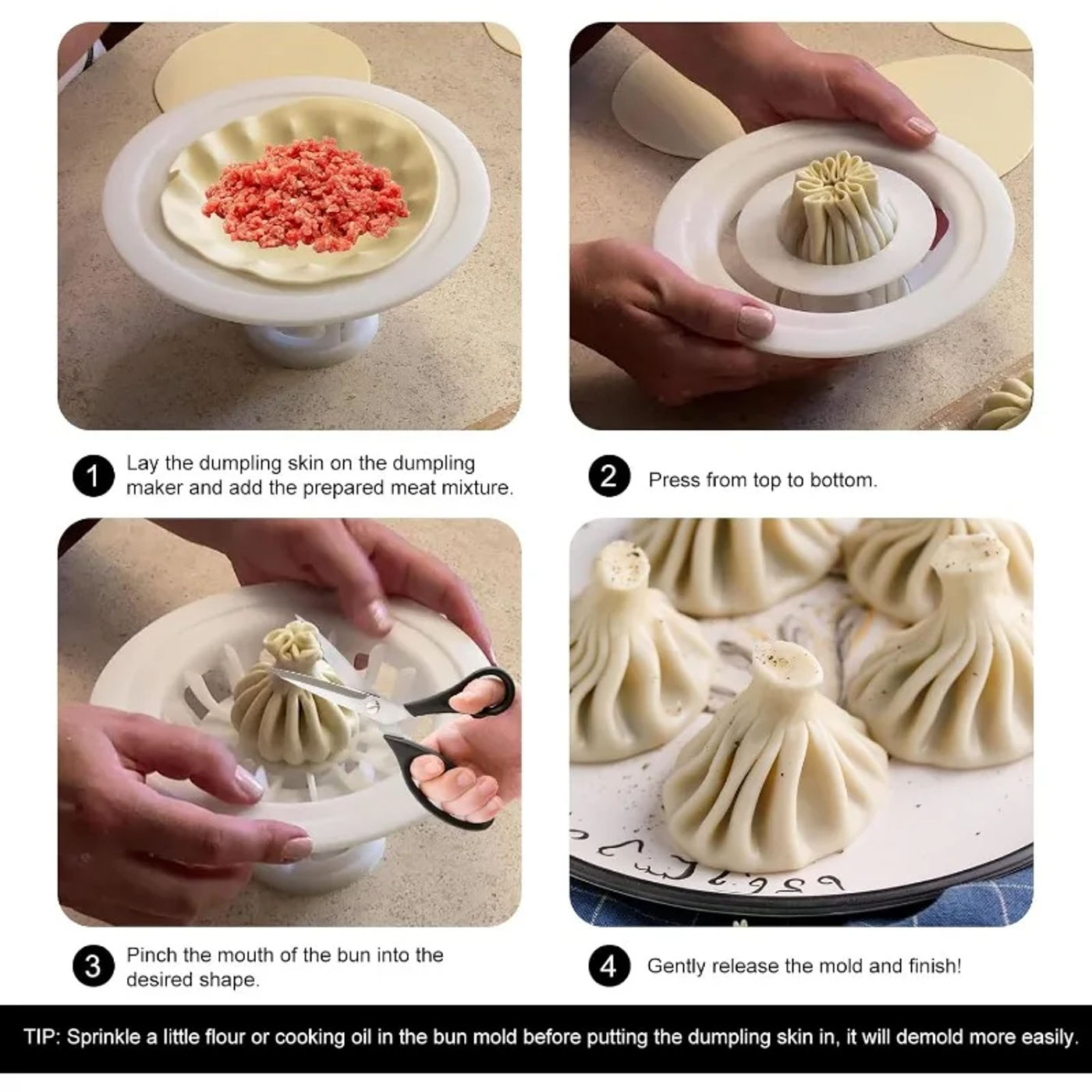 1 Lay the dumpling skin on the dumpling maker and add the prepared meat mixture.

2 Press from top to bottom.

3 Pinch the mouth of the bun into the desired shape.

4 Gently release the mold and finish!

TIP: Sprinkle a little flour or cooking oil in the bun mold before putting the dumpling skin in, it will demold more easily.