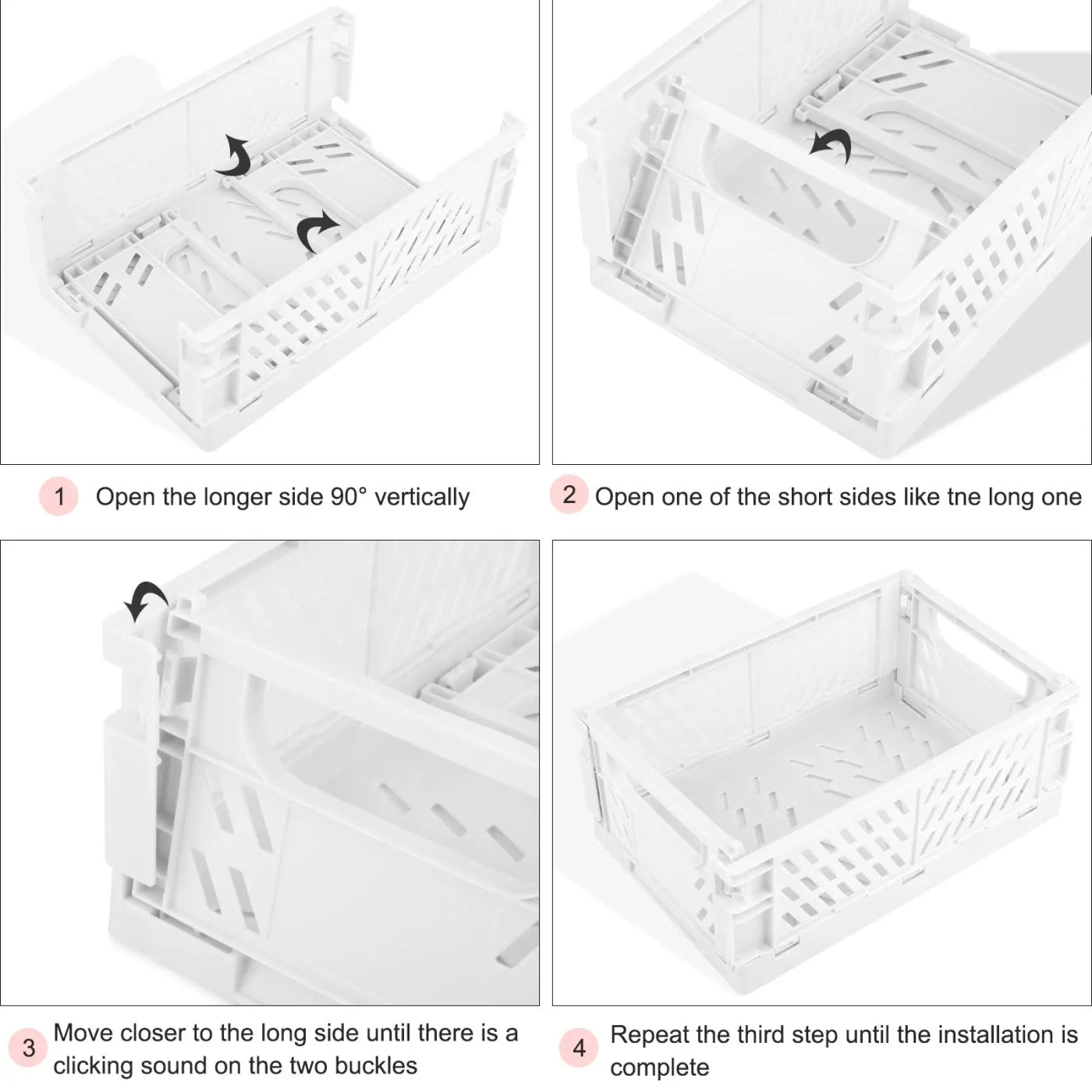 1 Open the longer side 90° vertically

2 Open one of the short sides like tne long one

3 Move closer to the long side until there is a clicking sound on the two buckles

4 Repeat the third step until the installation is complete