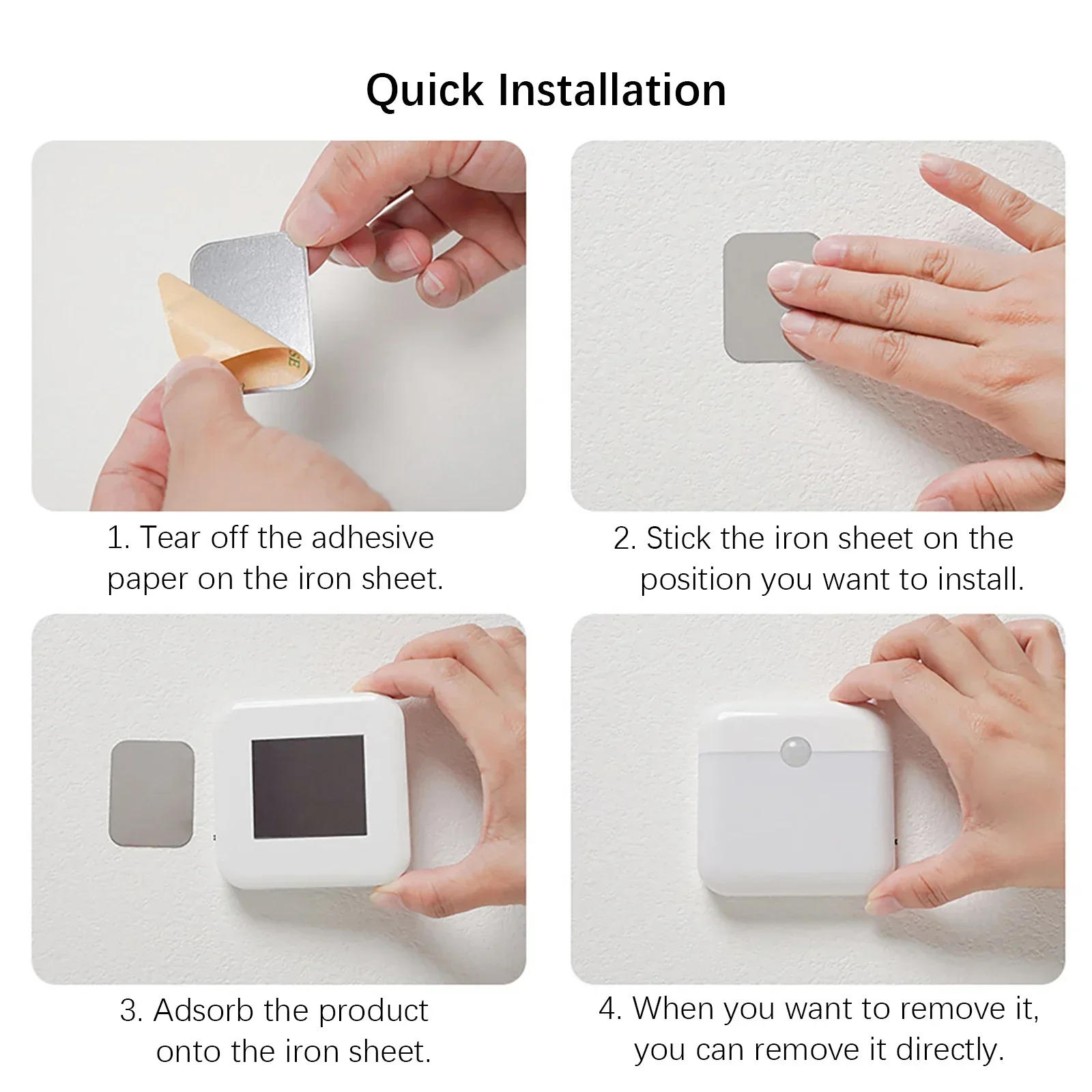 Quick Installation

1. Tear off the adhesive paper on the iron sheet.

2. Stick the iron sheet on the position you want to install.

3. Adsorb the product onto the iron sheet.

4. When you want to remove it, you can remove it directly.