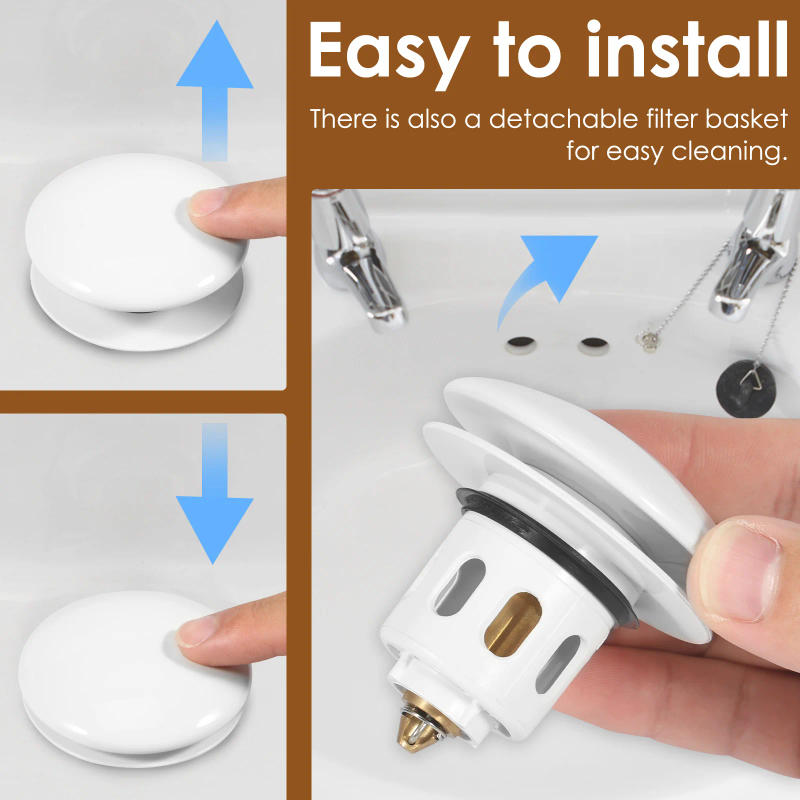 Easy to install

There is also a detachable filter basket for easy cleaning.