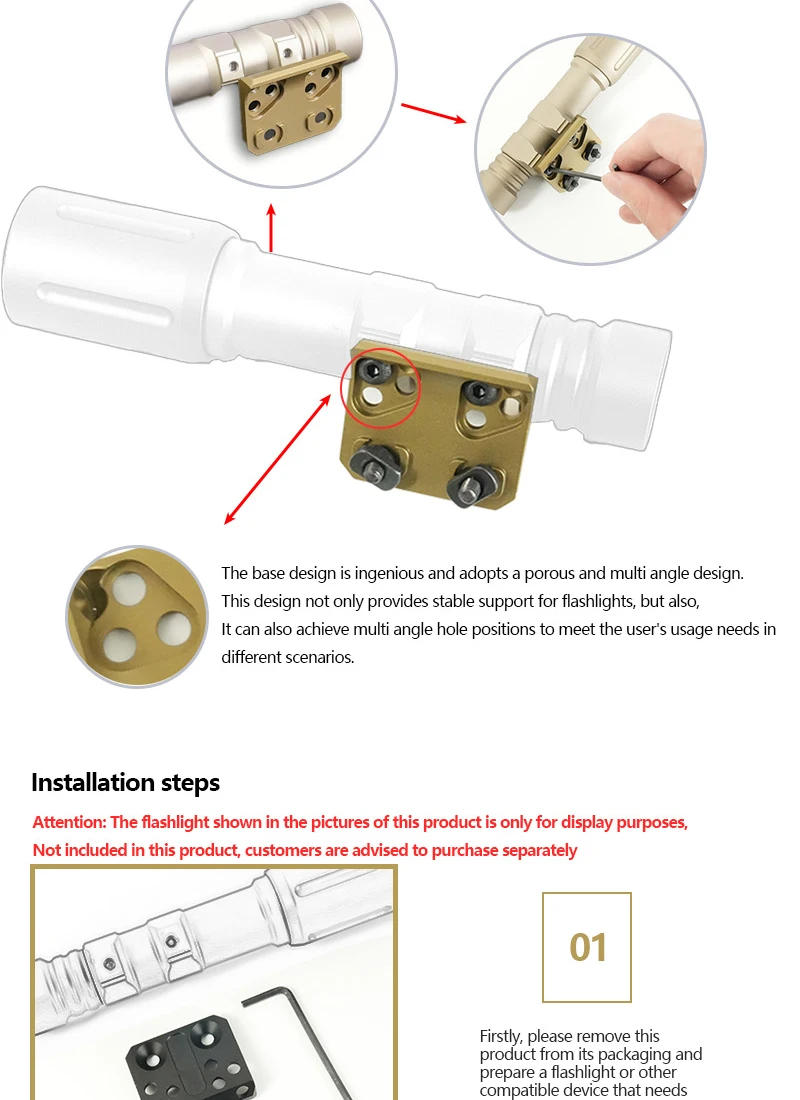 The base design is ingenious and adopts a porous and multi angle design. This design not only provides stable support for flashlights, but also,
It can also achieve multi angle hole positions to meet the user's usage needs in different scenarios.

Installation steps

Attention: The flashlight shown in the pictures of this product is only for display purposes,
Not included in this product, customers are advised to purchase separately

01

Firstly, please remove this product from its packaging and prepare a flashlight or other compatible device that needs