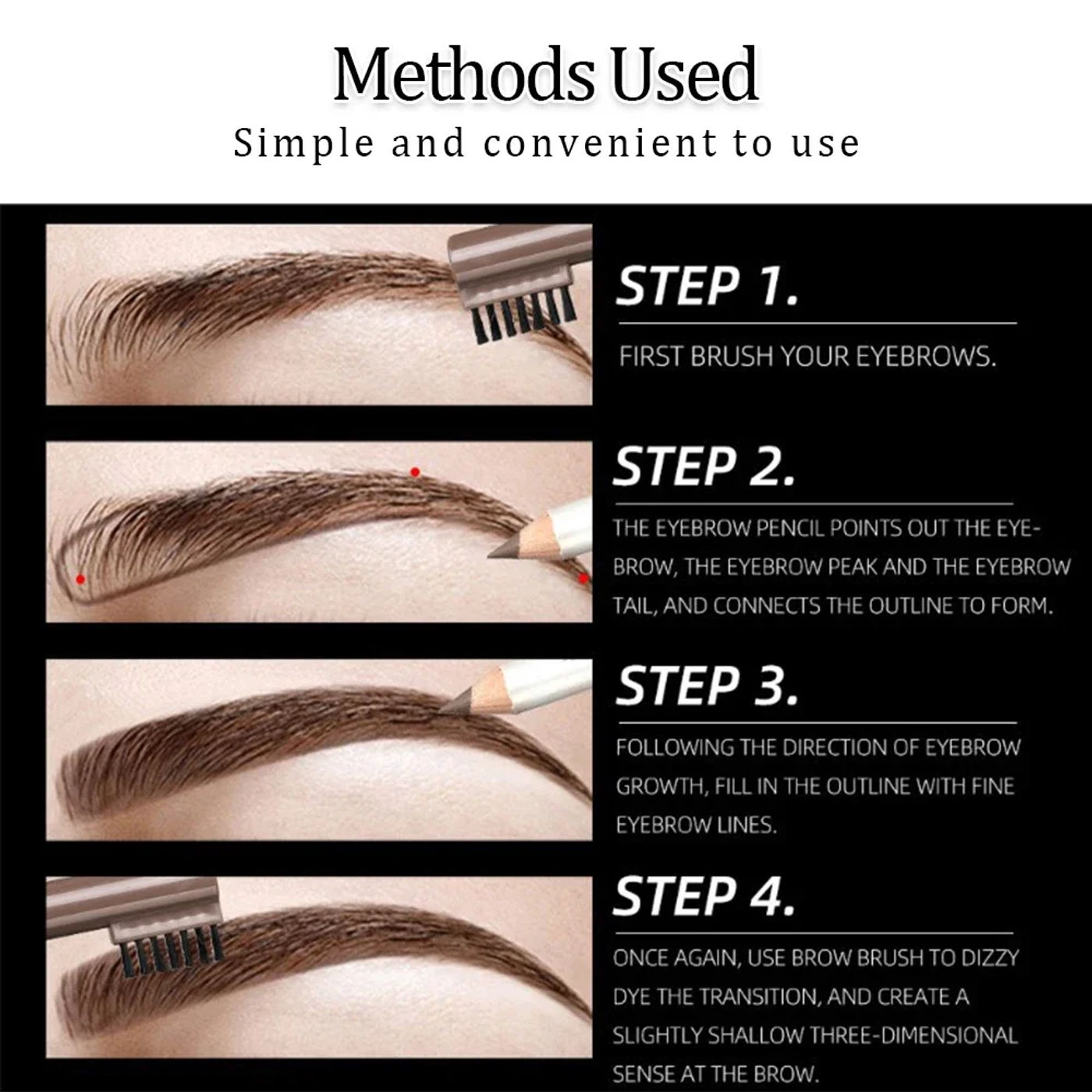 Methods Used

Simple and convenient to use

STEP 1.

FIRST BRUSH YOUR EYEBROWS.

STEP 2.

THE EYEBROW PENCIL POINTS OUT THE EYEBROW, THE EYEBROW PEAK AND THE EYEBROW TAIL, AND CONNECTS THE OUTLINE TO FORM.

STEP 3.

FOLLOWING THE DIRECTION OF EYEBROW GROWTH, FILL IN THE OUTLINE WITH FINE EYEBROW LINES.

STEP 4.

ONCE AGAIN, USE BROW BRUSH TO DIZZY DYE THE TRANSITION, AND CREATE A SLIGHTLY SHALLOW THREE-DIMENSIONAL SENSE AT THE BROW.