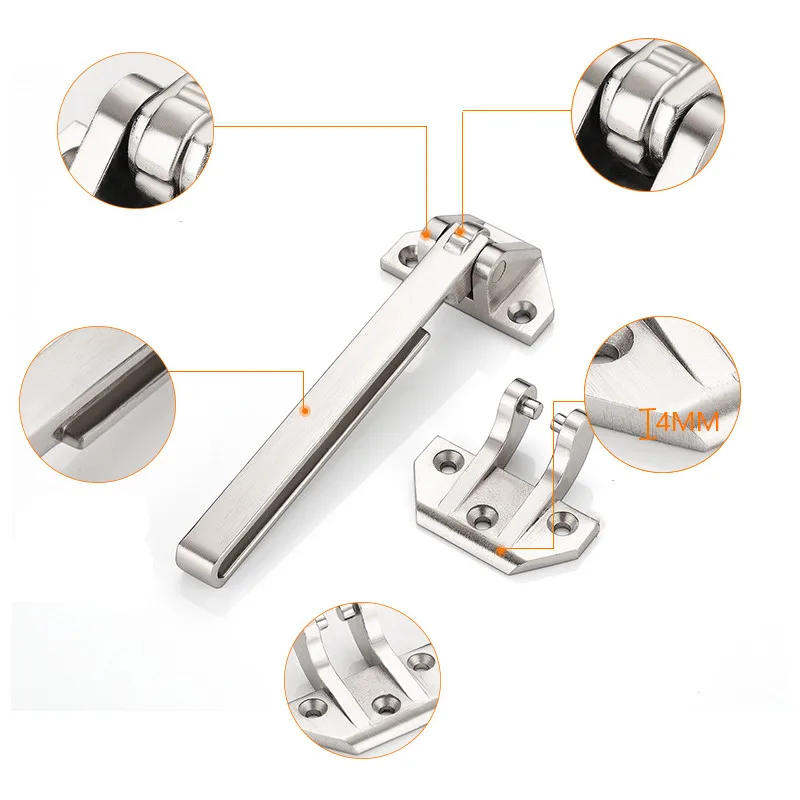 4MM