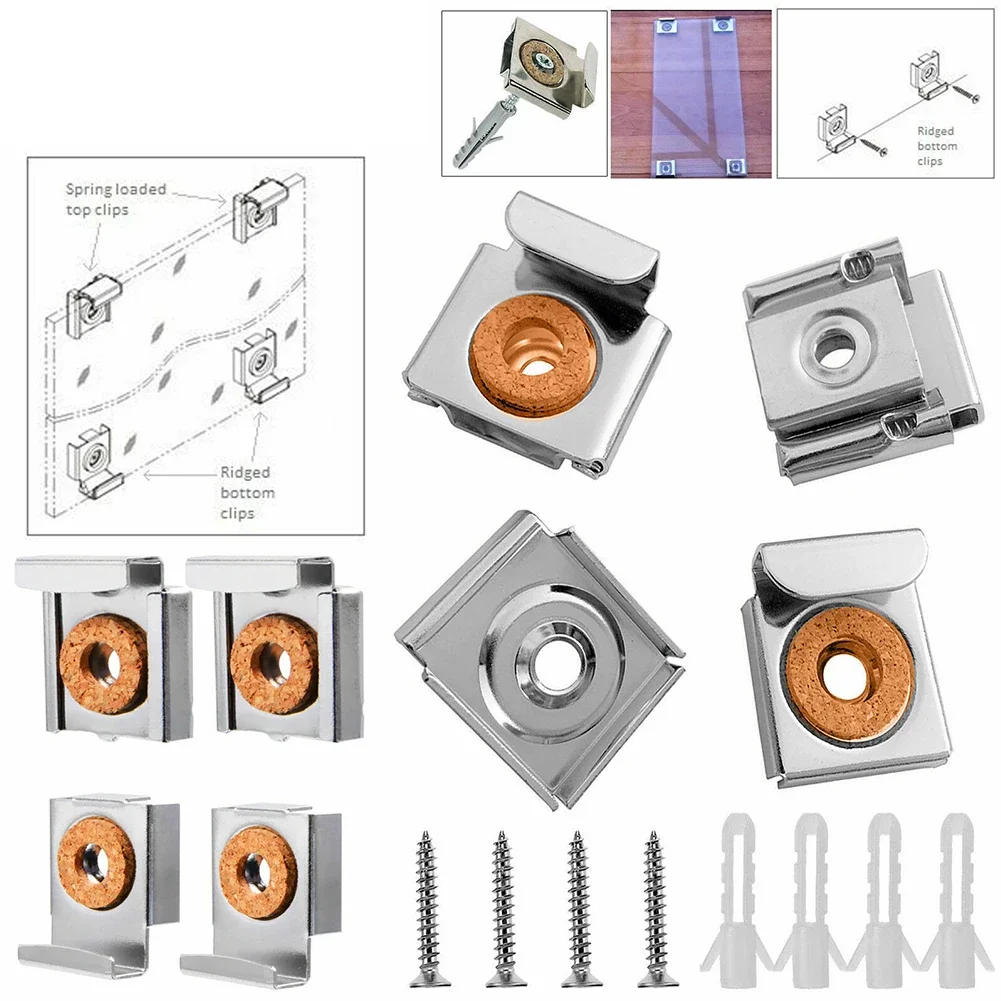 Ridged bottom clips

Spring loaded top clips

Ridged bottom clips