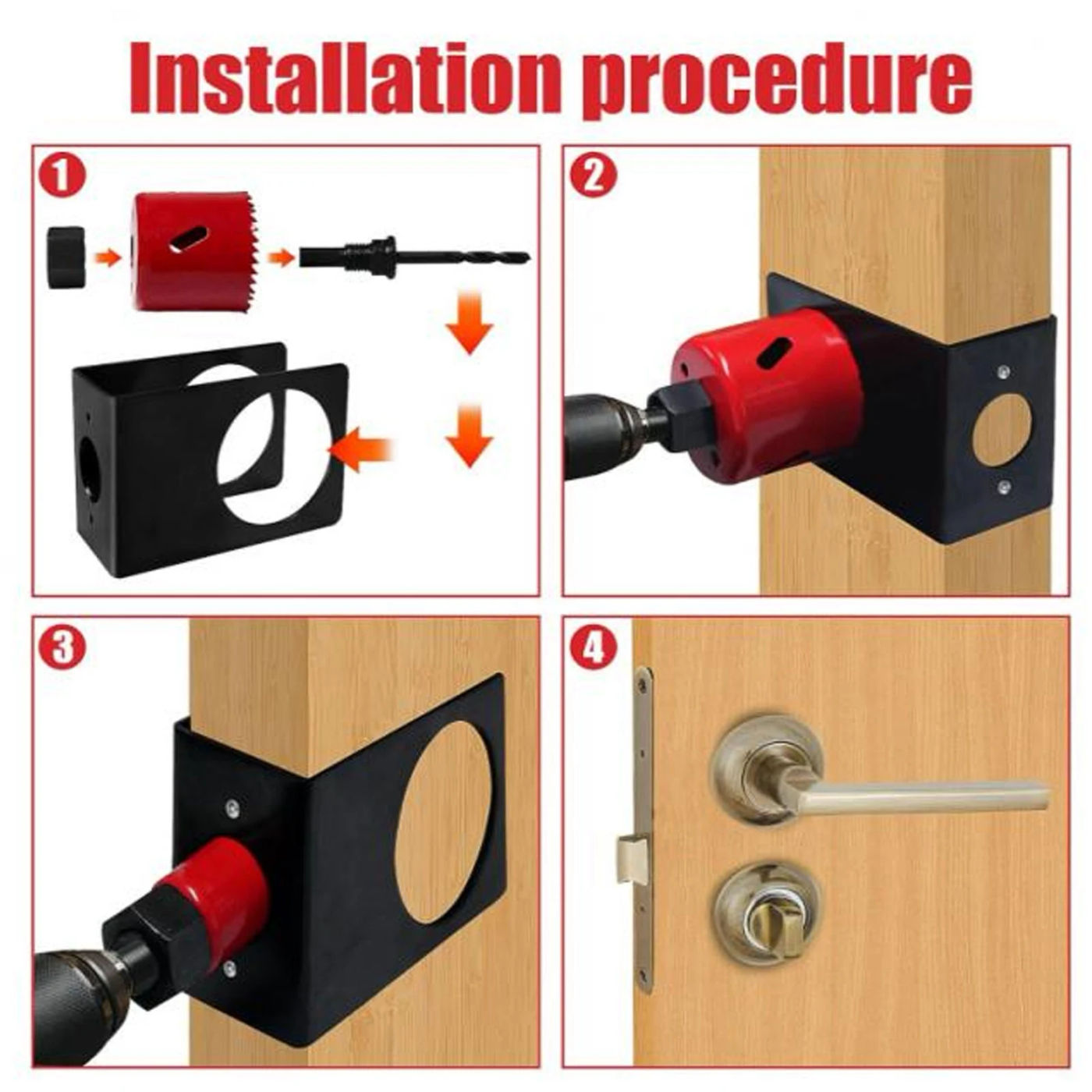 Installation procedure

1

2

3

4