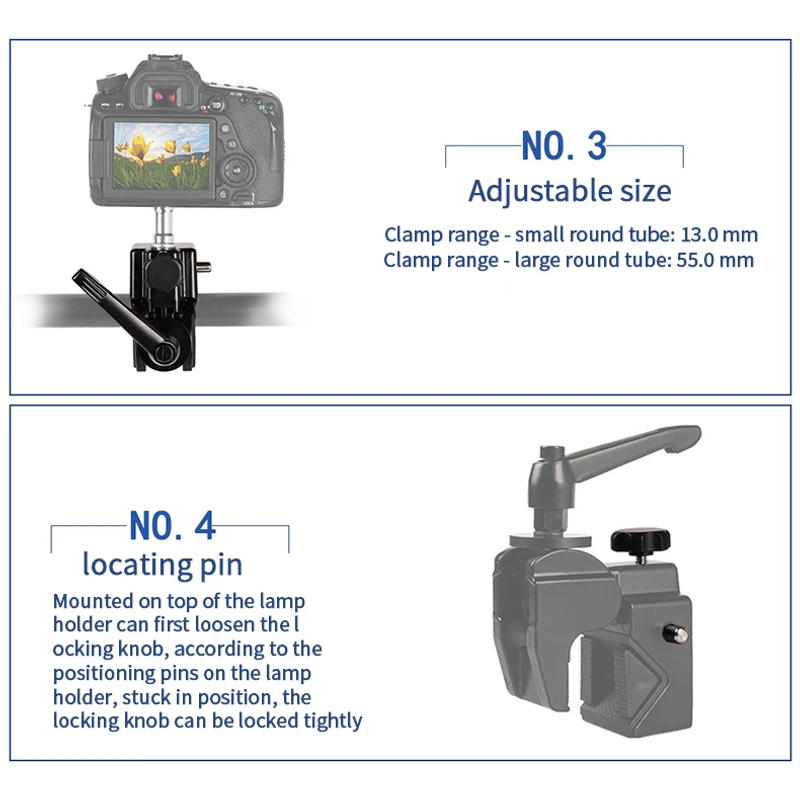 NO. 3
Adjustable size

Clamp range - small round tube: 13.0 mm
Clamp range - large round tube: 55.0 mm

NO. 4
locating pin

Mounted on top of the lamp holder can first loosen the l ocking knob, according to the positioning pins on the lamp holder, stuck in position, the locking knob can be locked tightly