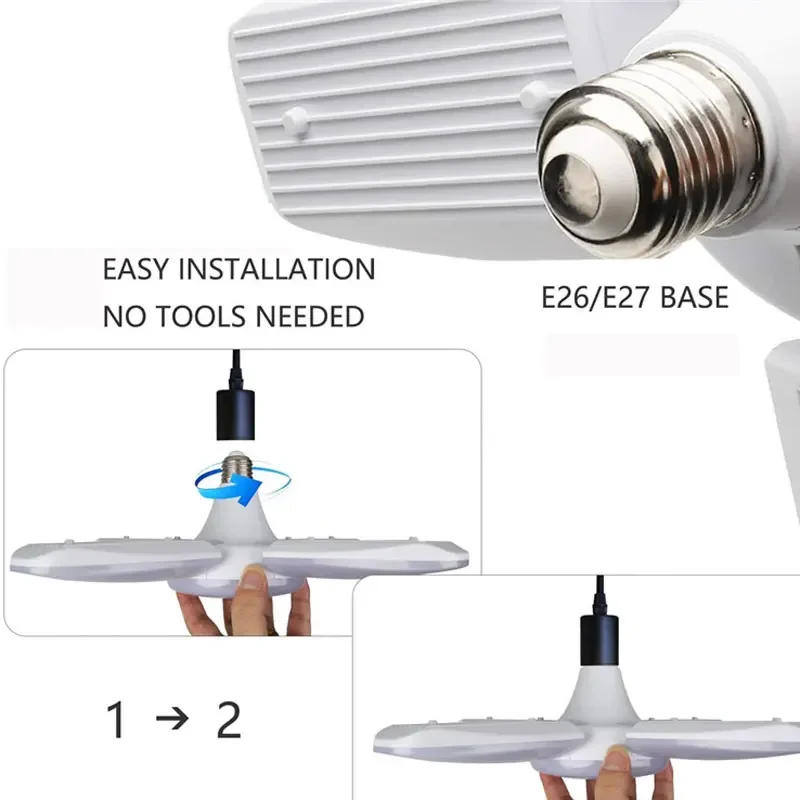 EASY INSTALLATION
NO TOOLS NEEDED

E26/E27 BASE

1 → 2