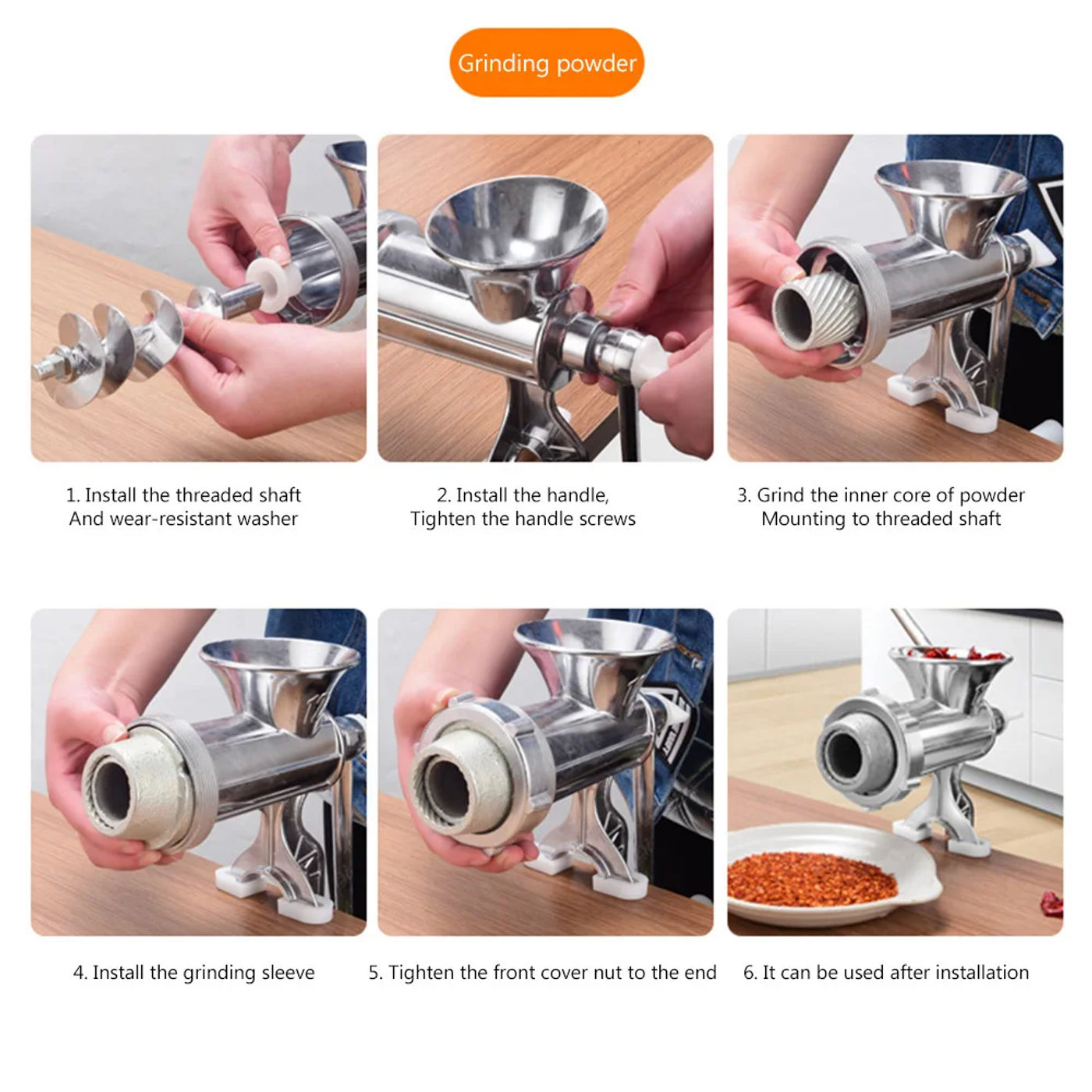 Grinding powder

1. Install the threaded shaft
And wear-resistant washer

2. Install the handle,
Tighten the handle screws

3. Grind the inner core of powder
Mounting to threaded shaft

4. Install the grinding sleeve

5. Tighten the front cover nut to the end

6. It can be used after installation