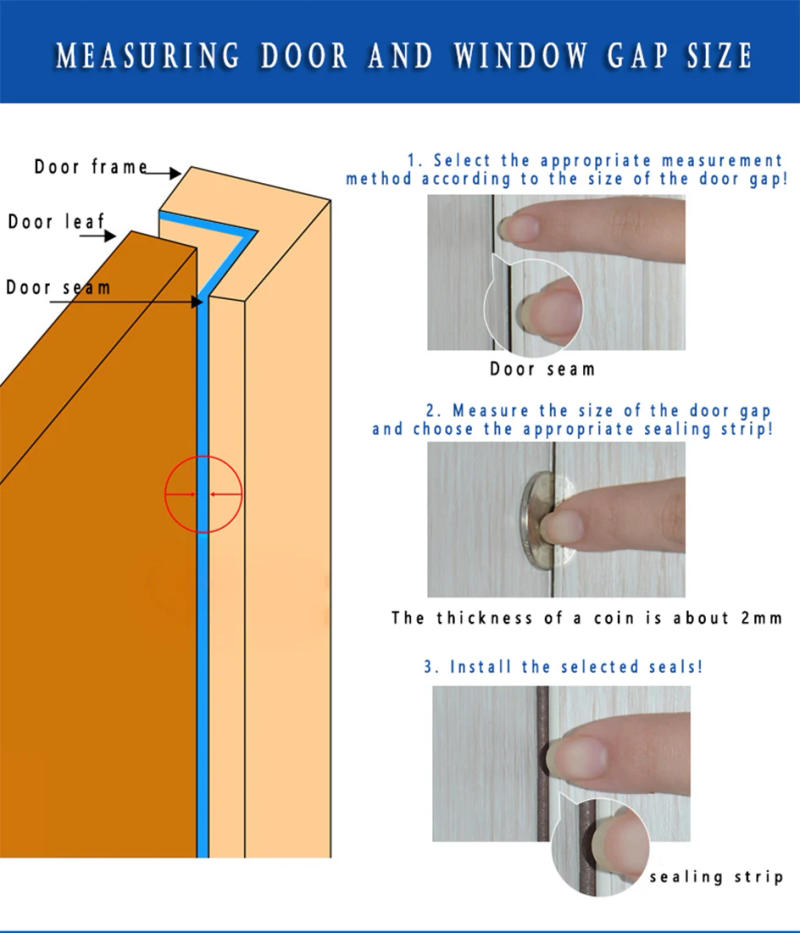 MEASURING DOOR AND WINDOW GAP SIZE

Door frame

Door leaf

Door seam

1. Select the appropriate measurement method according to the size of the door gap!

Door seam

2. Measure the size of the door gap and choose the appropriate sealing strip!

The thickness of a coin is about 2mm

3. Install the selected seals!

sealing strip