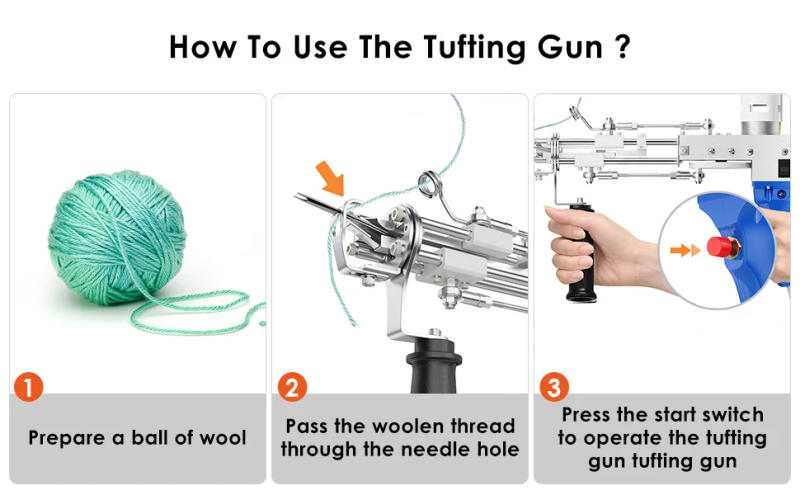 How To Use The Tufting Gun ?

1

Prepare a ball of wool

2

Pass the woolen thread through the needle hole

3

Press the start switch to operate the tufting gun tufting gun