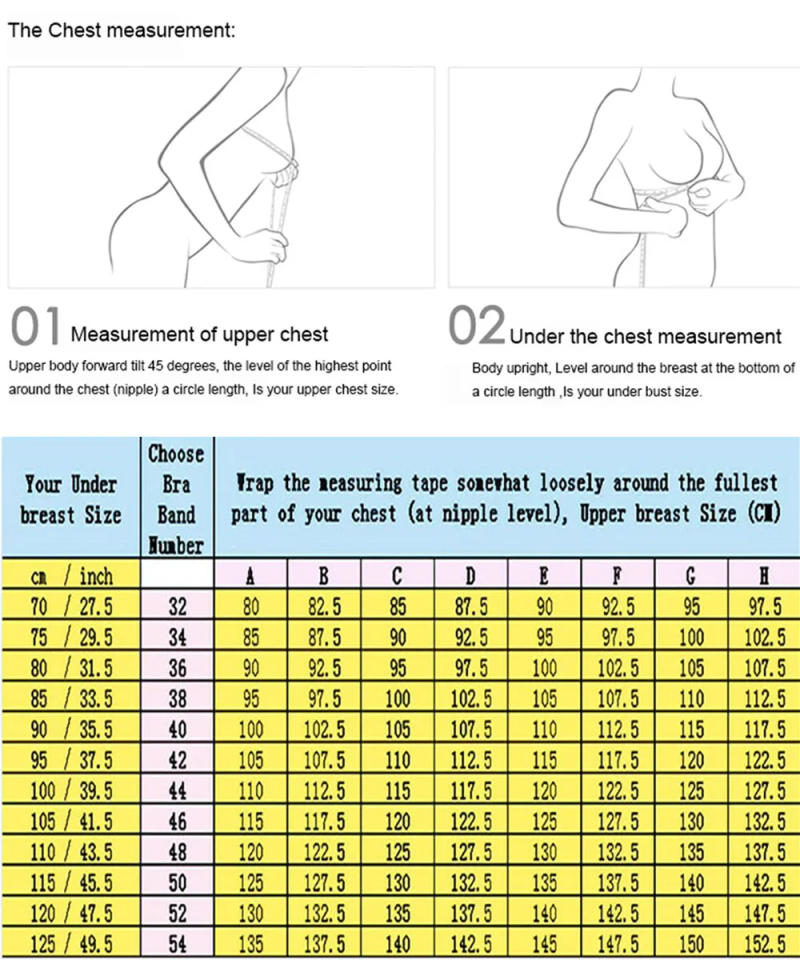 The Chest measurement:

01 Measurement of upper chest

Upper body forward tilt 45 degrees, the level of the highest point around the chest (nipple) a circle length, Is your upper chest size.

02 Under the chest measurement

Body upright, Level around the breast at the bottom of a circle length ,Is your under bust size.

| Your Under breast Size | Choose Bra Band Number | Wrap the measuring tape somewhat loosely around the fullest part of your chest (at nipple level), Upper breast Size (CM) | | | | | | | |
|---|---|---|---|---|---|---|---|---|---|
| cm / inch | | A | B | C | D | E | F | G | H |
| 70 / 27.5 | 32 | 80 | 82.5 | 85 | 87.5 | 90 | 92.5 | 95 | 97.5 |
| 75 / 29.5 | 34 | 85 | 87.5 | 90 | 92.5 | 95 | 97.5 | 100 | 102.5 |
| 80 / 31.5 | 36 | 90 | 92.5 | 95 | 97.5 | 100 | 102.5 | 105 | 107.5 |
| 85 / 33.5 | 38 | 95 | 97.5 | 100 | 102.5 | 105 | 107.5 | 110 | 112.5 |
| 90 / 35.5 | 40 | 100 | 102.5 | 105 | 107.5 | 110 | 112.5 | 115 | 117.5 |
| 95 / 37.5 | 42 | 105 | 107.5 | 110 | 112.5 | 115 | 117.5 | 120 | 122.5 |
| 100 / 39.5 | 44 | 110 | 112.5 | 115 | 117.5 | 120 | 122.5 | 125 | 127.5 |
| 105 / 41.5 | 46 | 115 | 117.5 | 120 | 122.5 | 125 | 127.5 | 130 | 132.5 |
| 110 / 43.5 | 48 | 120 | 122.5 | 125 | 127.5 | 130 | 132.5 | 135 | 137.5 |
| 115 / 45.5 | 50 | 125 | 127.5 | 130 | 132.5 | 135 | 137.5 | 140 | 142.5 |
| 120 / 47.5 | 52 | 130 | 132.5 | 135 | 137.5 | 140 | 142.5 | 145 | 147.5 |
| 125 / 49.5 | 54 | 135 | 137.5 | 140 | 142.5 | 145 | 147.5 | 150 | 152.5 |