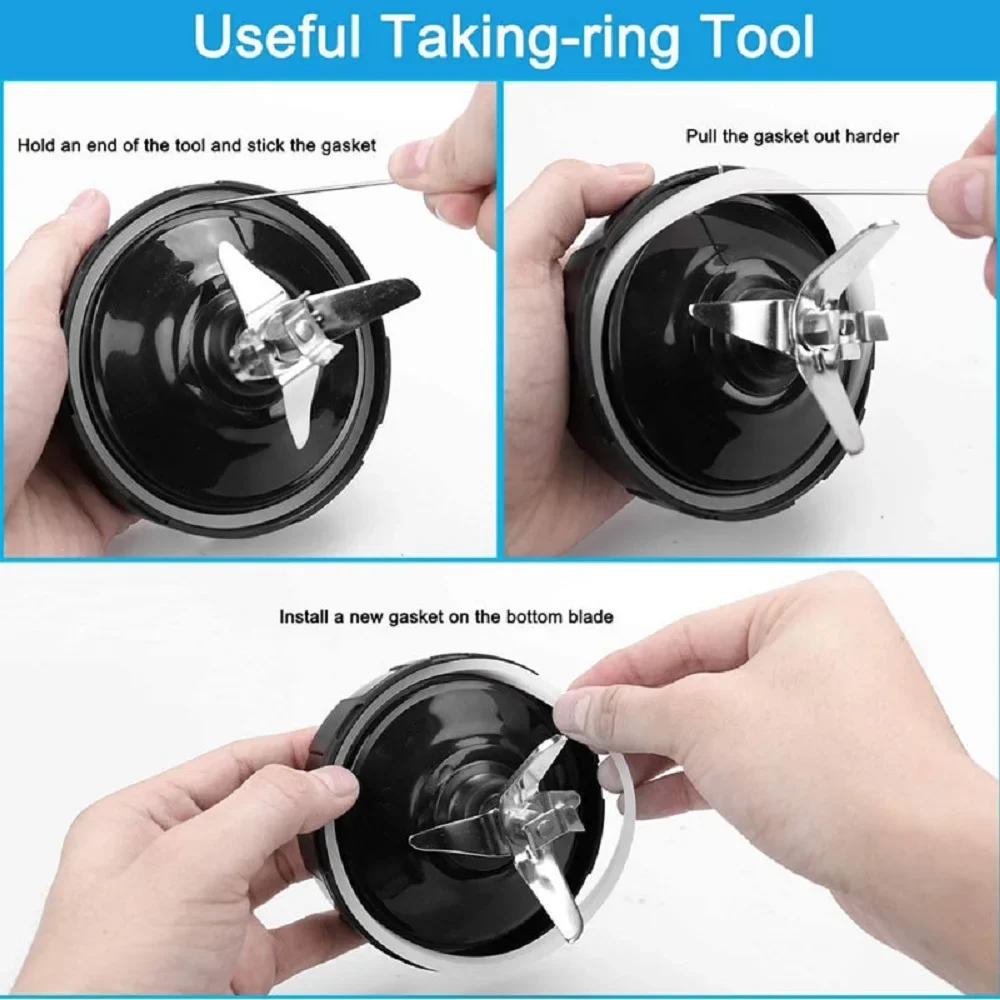 Useful Taking-ring Tool

Hold an end of the tool and stick the gasket

Pull the gasket out harder

Install a new gasket on the bottom blade