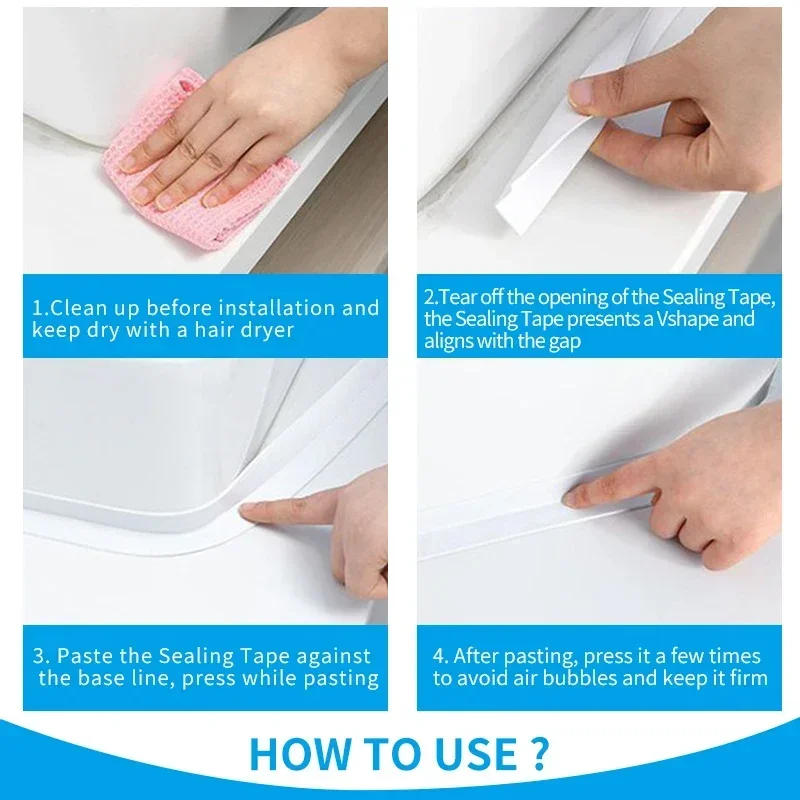 1.Clean up before installation and keep dry with a hair dryer

2.Tear off the opening of the Sealing Tape, the Sealing Tape presents a Vshape and aligns with the gap

3. Paste the Sealing Tape against the base line, press while pasting

4. After pasting, press it a few times to avoid air bubbles and keep it firm

HOW TO USE ?