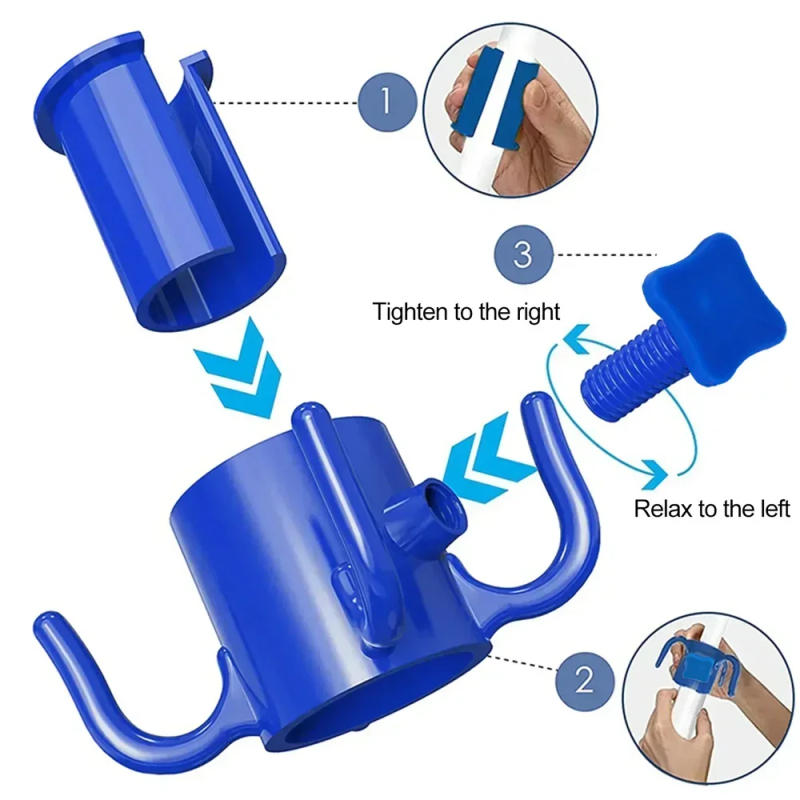 1

3

Tighten to the right

Relax to the left

2