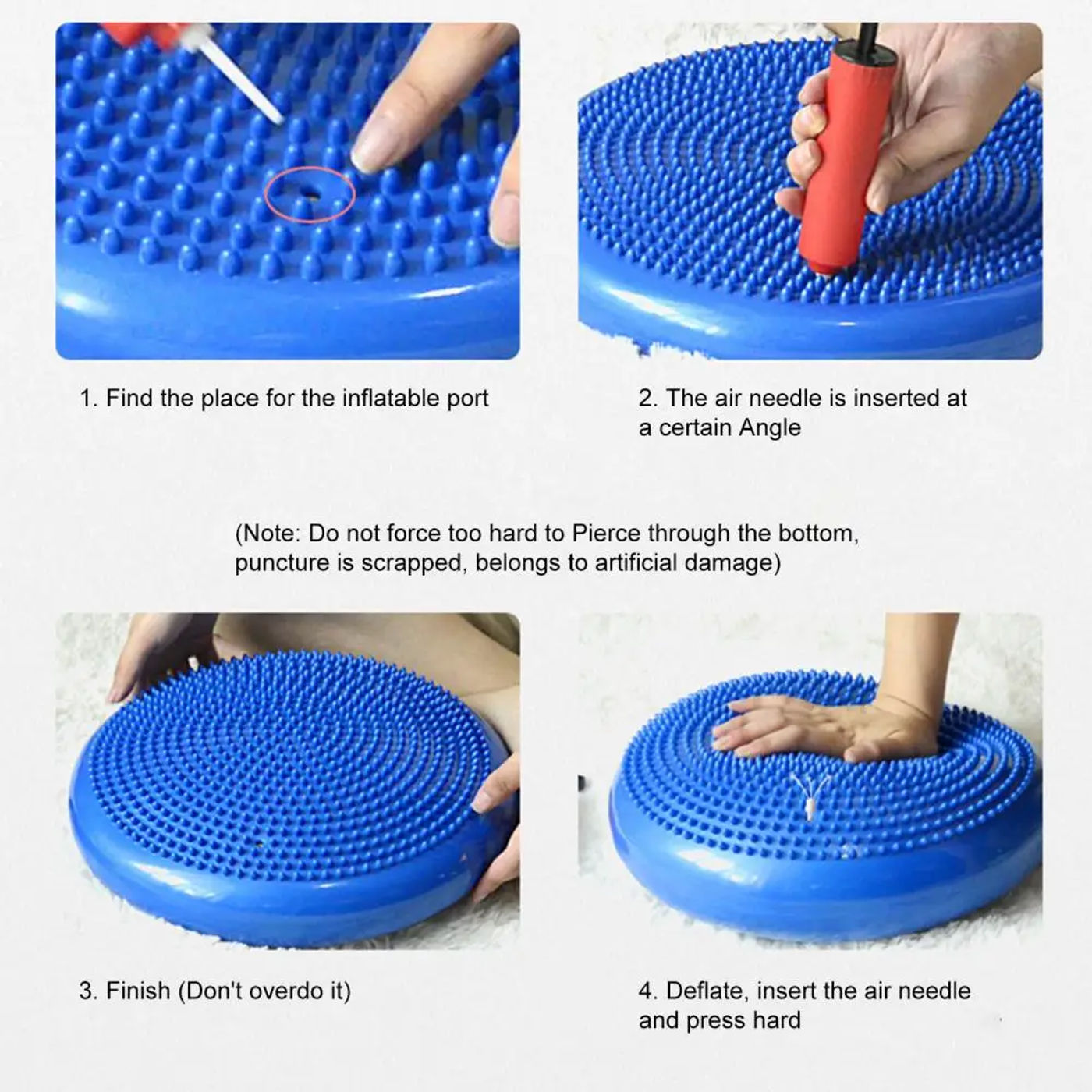 1. Find the place for the inflatable port

2. The air needle is inserted at a certain Angle

(Note: Do not force too hard to Pierce through the bottom, puncture is scrapped, belongs to artificial damage)

3. Finish (Don't overdo it)

4. Deflate, insert the air needle and press hard