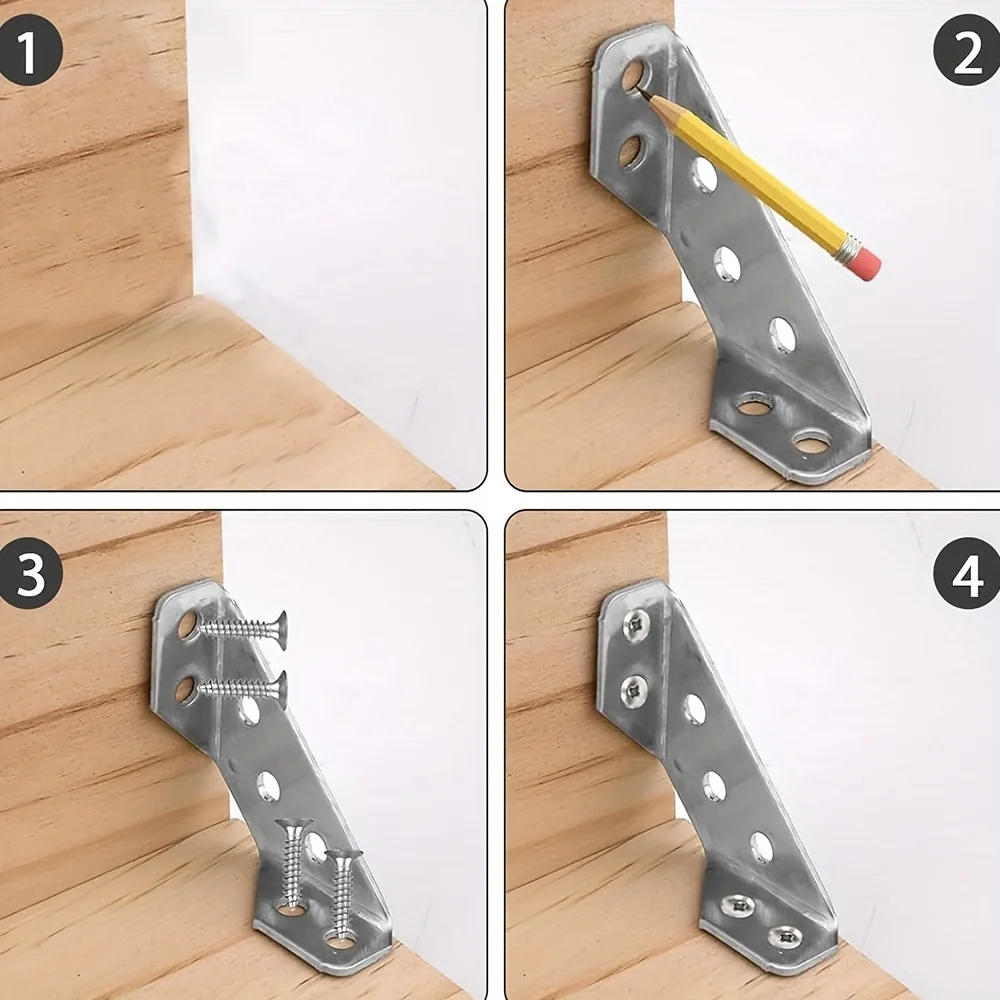 1
2
3
4