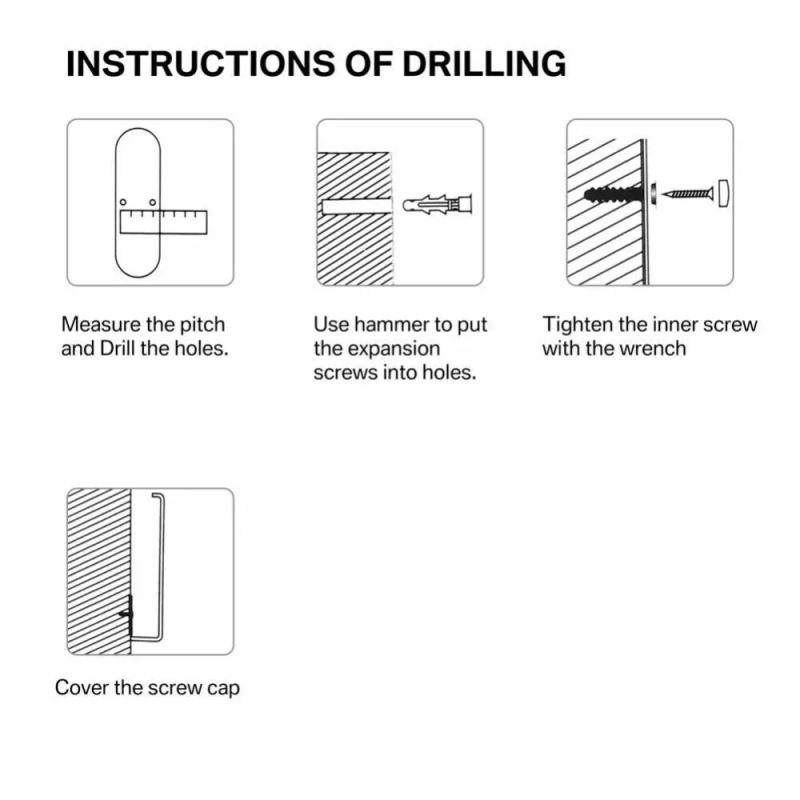 INSTRUCTIONS OF DRILLING

Measure the pitch and Drill the holes.

Use hammer to put the expansion screws into holes.

Tighten the inner screw with the wrench

Cover the screw cap