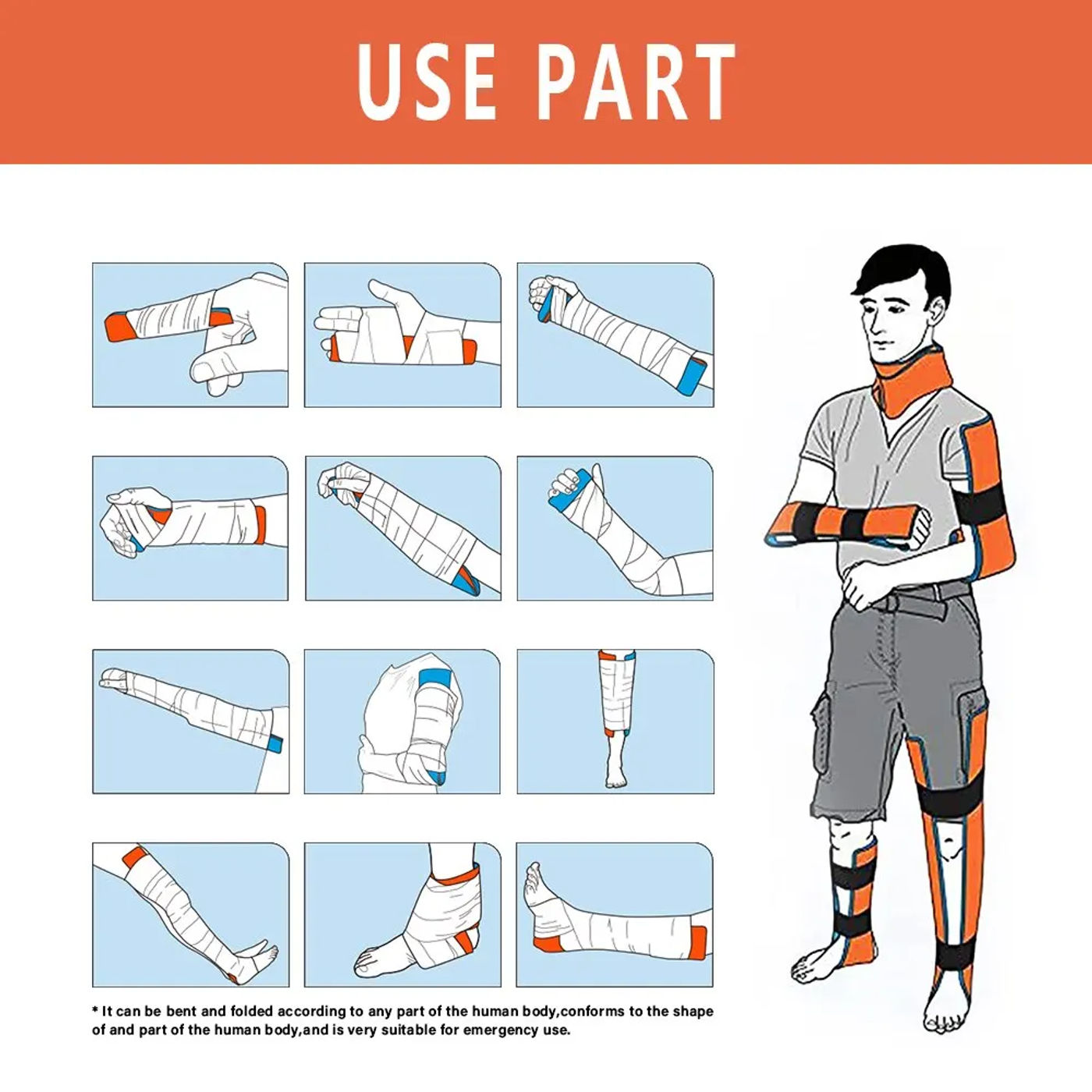 USE PART

* It can be bent and folded according to any part of the human body,conforms to the shape of and part of the human body,and is very suitable for emergency use.