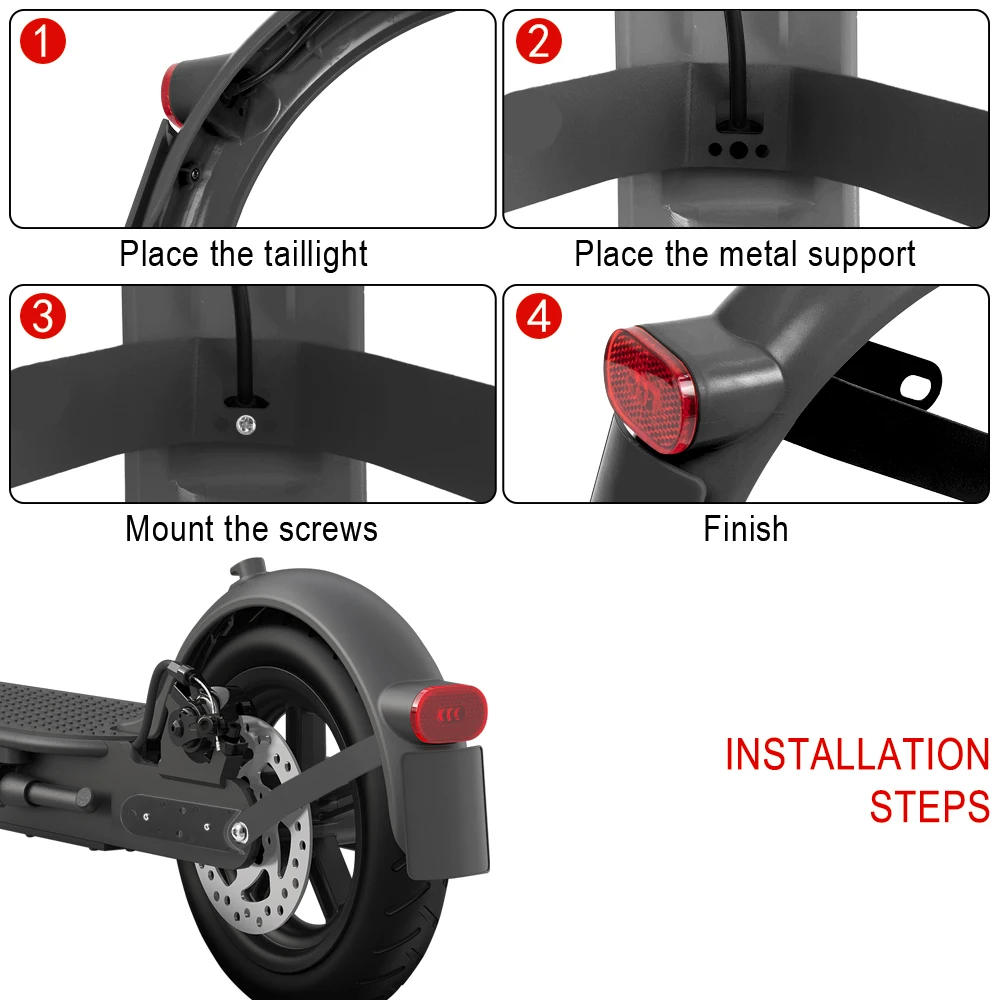 1

Place the taillight

2

Place the metal support

3

Mount the screws

4

Finish

INSTALLATION STEPS