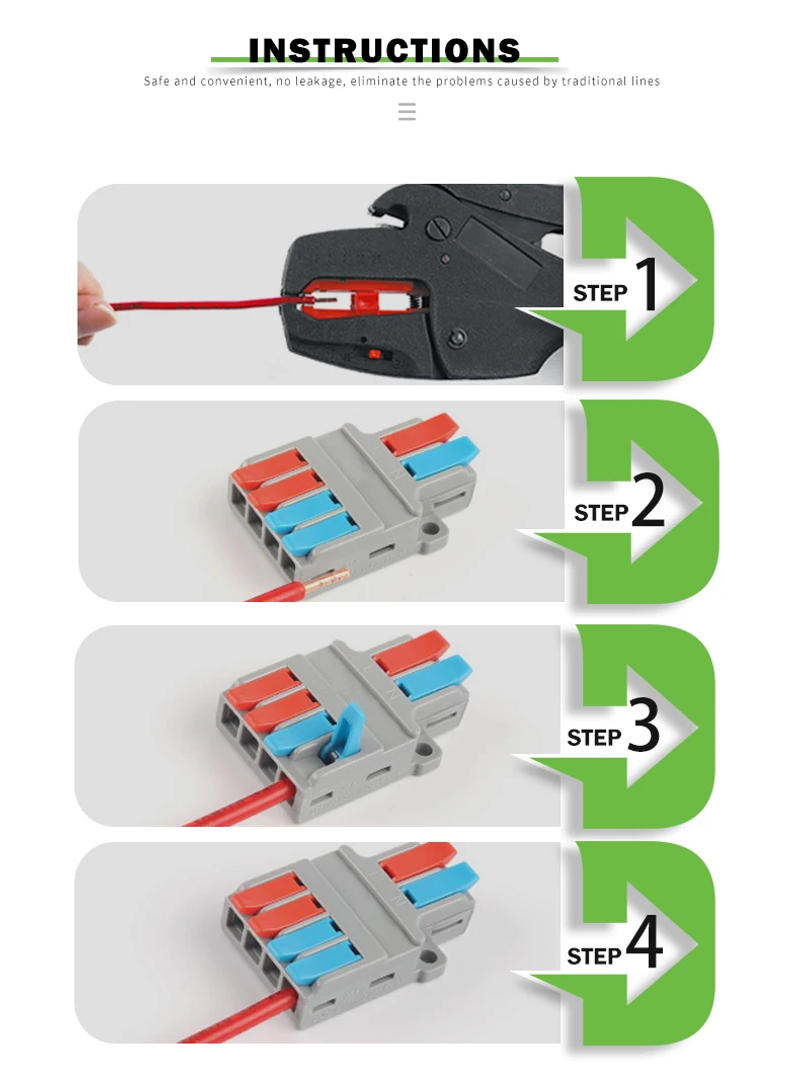 INSTRUCTIONS

Safe and convenient, no leakage, eliminate the problems caused by traditional lines

STEP 1

STEP 2

STEP 3

STEP 4