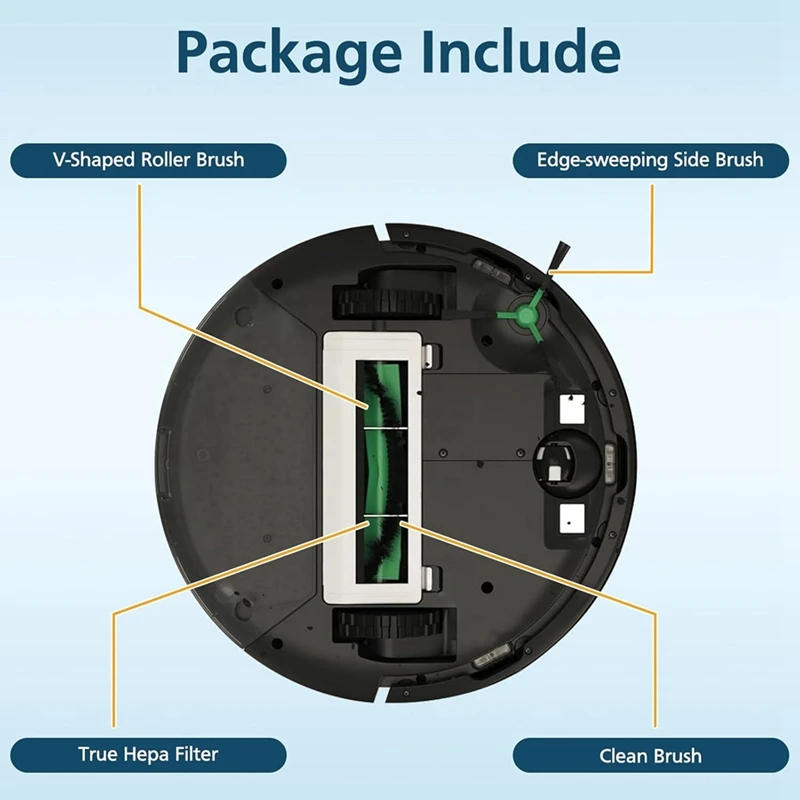 Package Include

V-Shaped Roller Brush

Edge-sweeping Side Brush

True Hepa Filter

Clean Brush