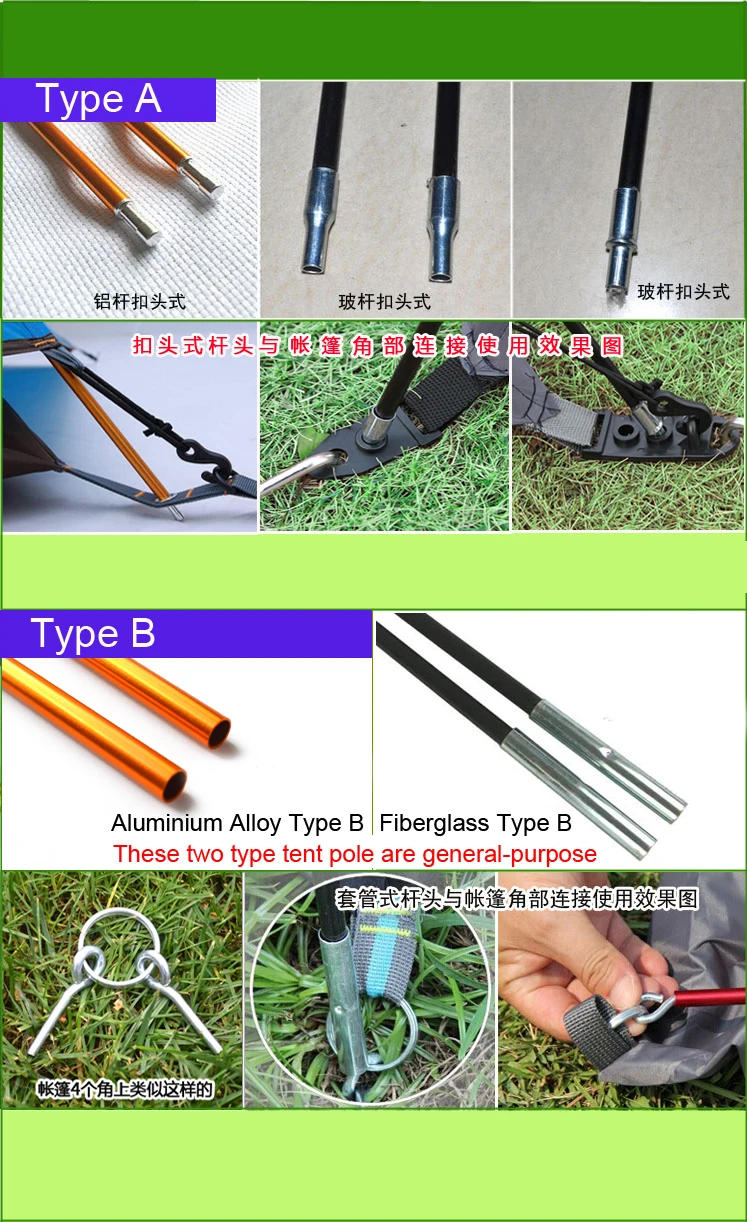 Type A

铝杆扣头式

玻杆扣头式

玻杆扣头式

扣头式杆头与帐篷角部连接使用效果图

Type B

Aluminium Alloy Type B

Fiberglass Type B

These two type tent pole are general-purpose

套管式杆头与帐篷角部连接使用效果图

帐篷4个角上类似这样的