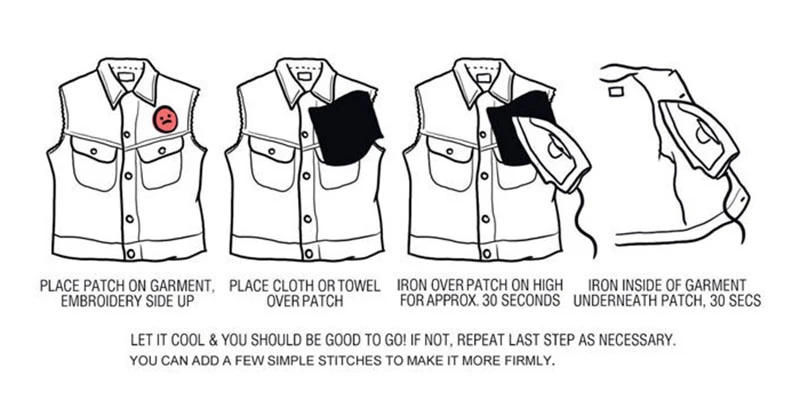 PLACE PATCH ON GARMENT, EMBROIDERY SIDE UP

PLACE CLOTH OR TOWEL OVER PATCH

IRON OVER PATCH ON HIGH FOR APPROX. 30 SECONDS

IRON INSIDE OF GARMENT UNDERNEATH PATCH, 30 SECS

LET IT COOL & YOU SHOULD BE GOOD TO GO! IF NOT, REPEAT LAST STEP AS NECESSARY.
YOU CAN ADD A FEW SIMPLE STITCHES TO MAKE IT MORE FIRMLY.