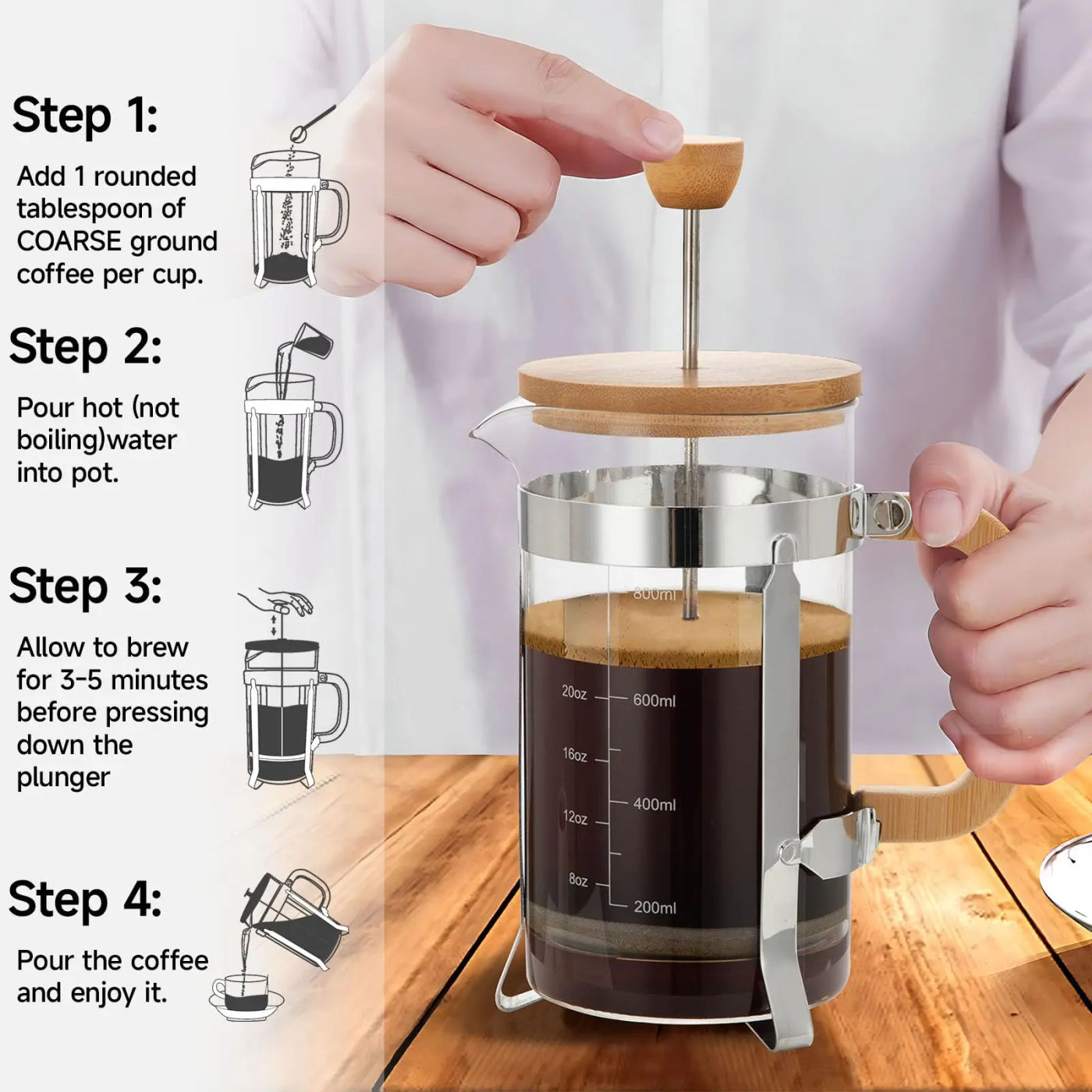 Step 1:

Add 1 rounded tablespoon of COARSE ground coffee per cup.

Step 2:

Pour hot (not boiling)water into pot.

Step 3:

Allow to brew for 3-5 minutes before pressing down the plunger

Step 4:

Pour the coffee and enjoy it.

800ml
20oz
600ml
16oz
400ml
12oz
8oz
200ml