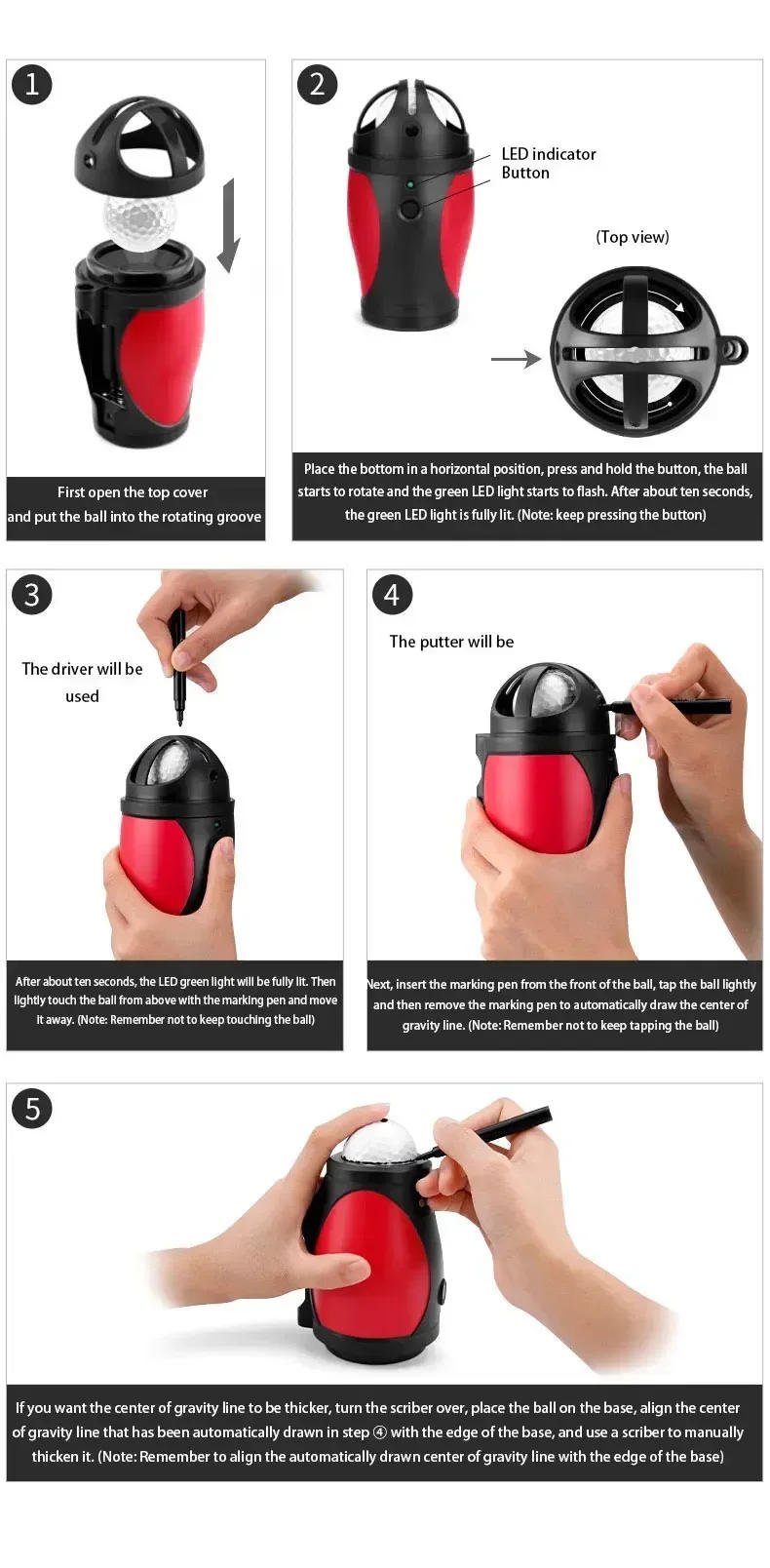 1

First open the top cover and put the ball into the rotating groove

2

LED indicator
Button

(Top view)

Place the bottom in a horizontal position, press and hold the button, the ball starts to rotate and the green LED light starts to flash. After about ten seconds, the green LED light is fully lit. (Note: keep pressing the button)

3

The driver will be used

After about ten seconds, the LED green light will be fully lit. Then lightly touch the ball from above with the marking pen and move it away. (Note: Remember not to keep touching the ball)

4

The putter will be

Next, insert the marking pen from the front of the ball, tap the ball lightly and then remove the marking pen to automatically draw the center of gravity line. (Note: Remember not to keep tapping the ball)

5

If you want the center of gravity line to be thicker, turn the scriber over, place the ball on the base, align the center of gravity line that has been automatically drawn in step ④ with the edge of the base, and use a scriber to manually thicken it. (Note: Remember to align the automatically drawn center of gravity line with the edge of the base)