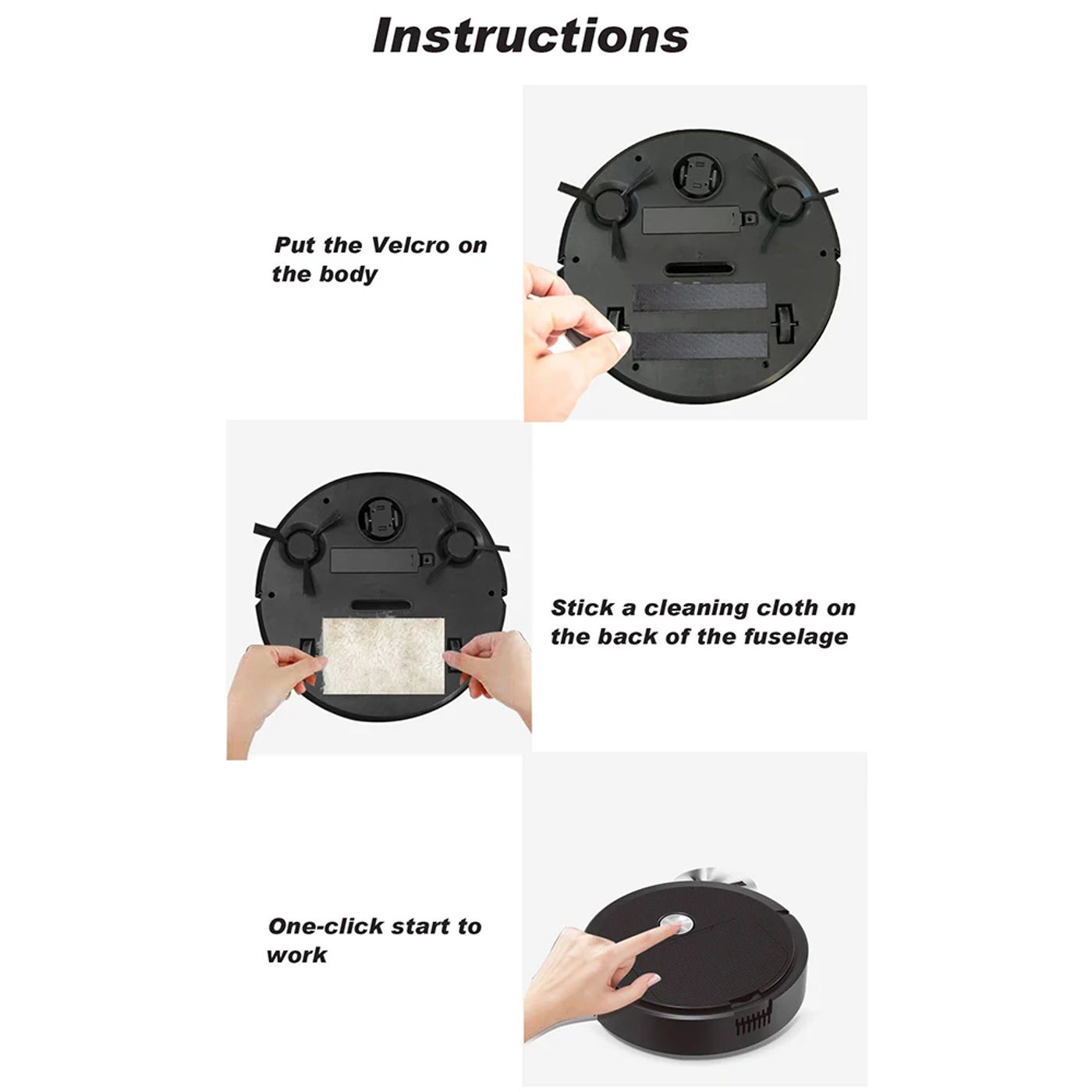 Instructions

Put the Velcro on the body

Stick a cleaning cloth on the back of the fuselage

One-click start to work