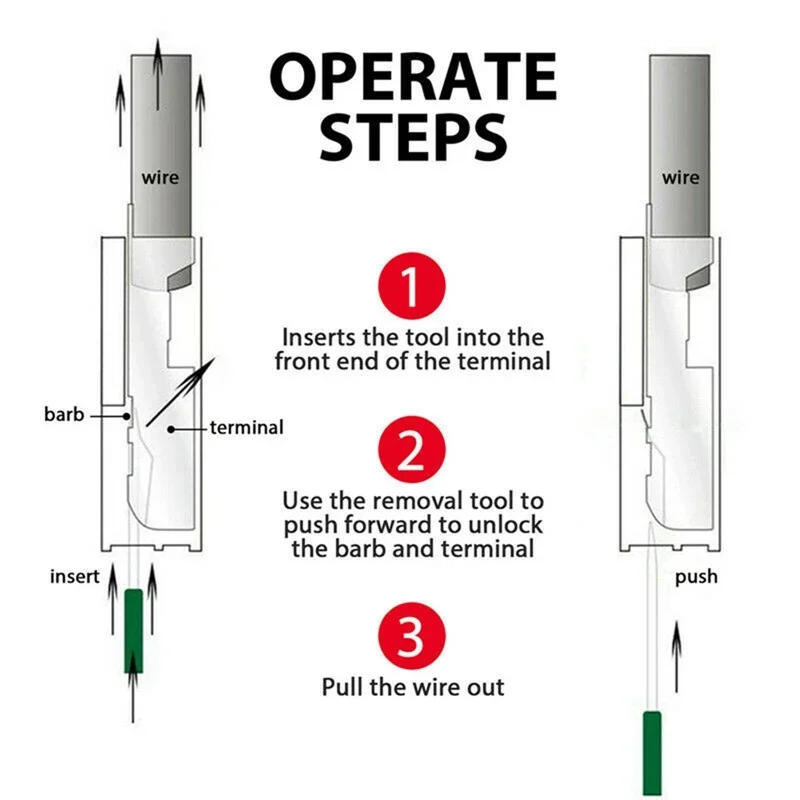 OPERATE STEPS

wire

barb

terminal

insert

1
Inserts the tool into the front end of the terminal

2
Use the removal tool to push forward to unlock the barb and terminal

3
Pull the wire out

wire

push