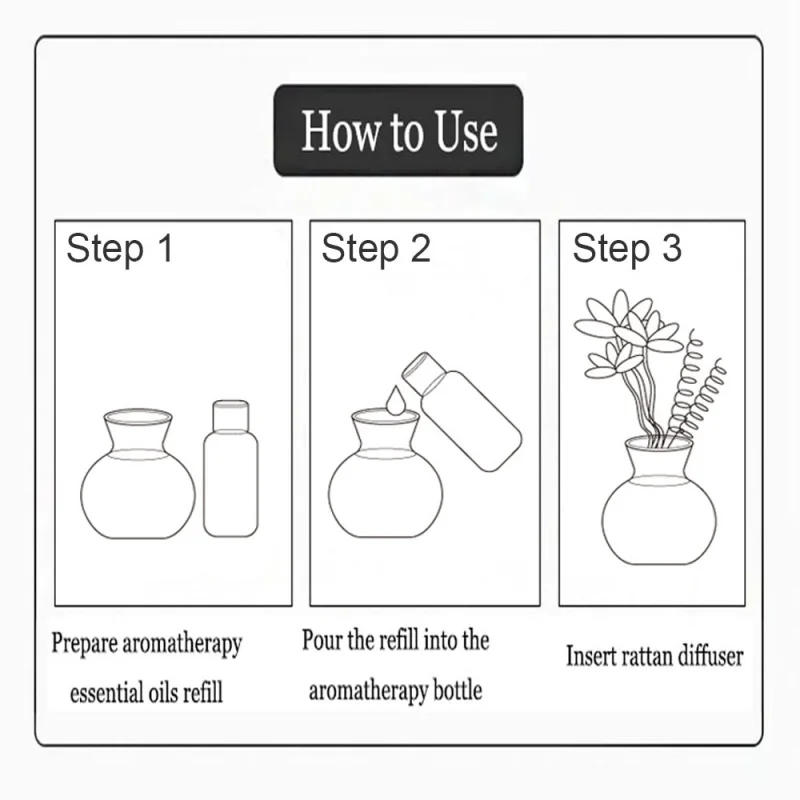 How to Use

Step 1

Prepare aromatherapy essential oils refill

Step 2

Pour the refill into the aromatherapy bottle

Step 3

Insert rattan diffuser