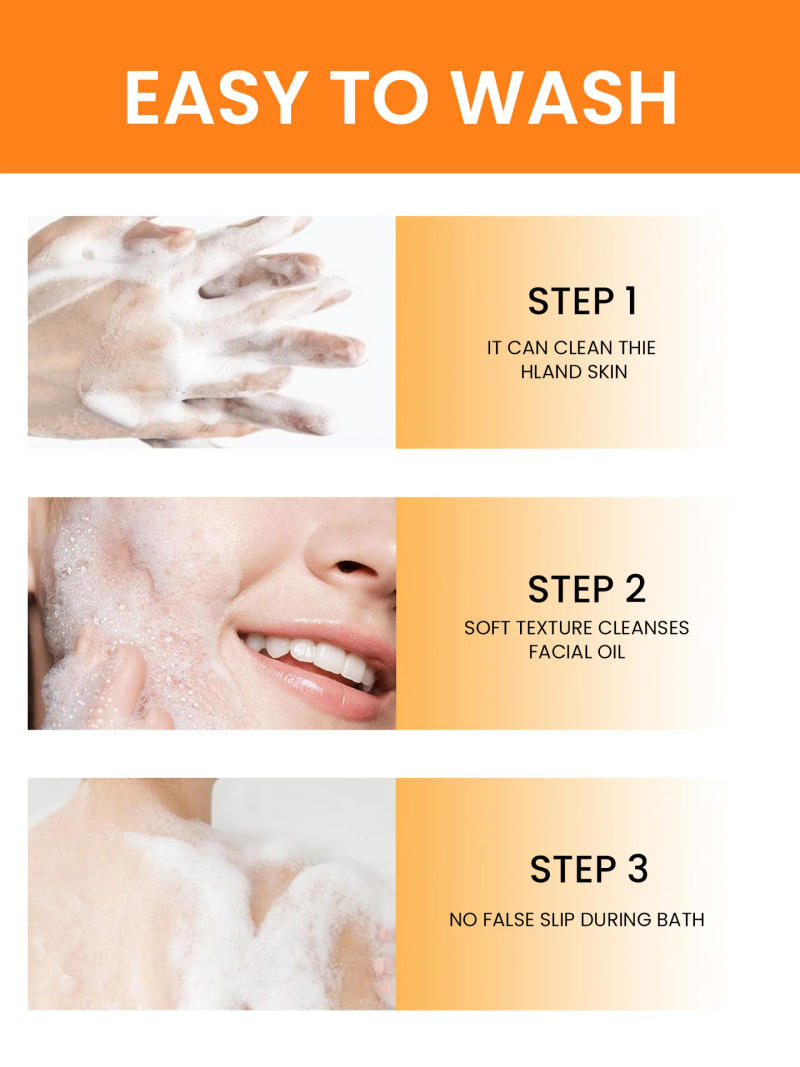 EASY TO WASH

STEP 1

IT CAN CLEAN THIE HLAND SKIN

STEP 2

SOFT TEXTURE CLEANSES FACIAL OIL

STEP 3

NO FALSE SLIP DURING BATH