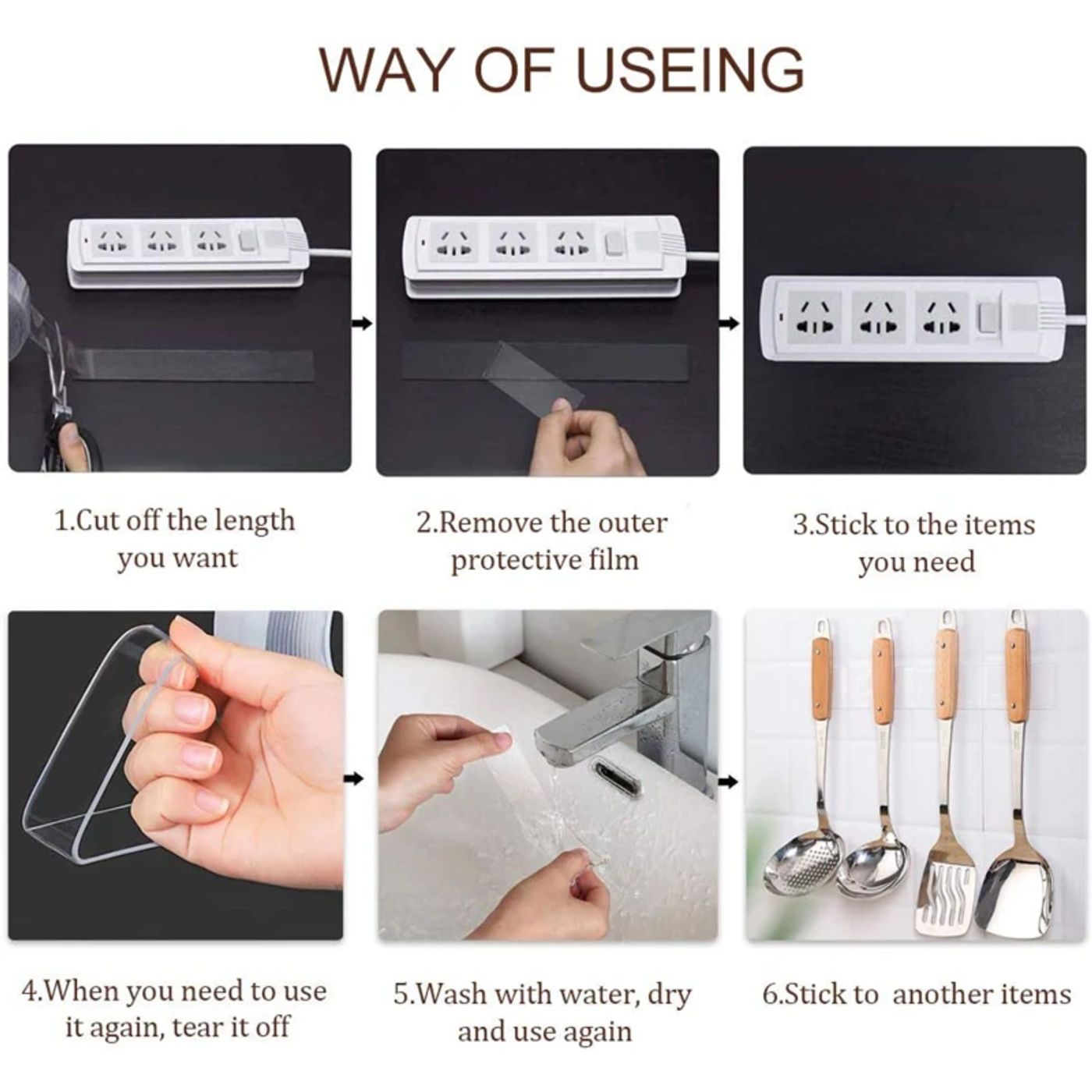 WAY OF USEING

1.Cut off the length you want

2.Remove the outer protective film

3.Stick to the items you need

4.When you need to use it again, tear it off

5.Wash with water, dry and use again

6.Stick to another items