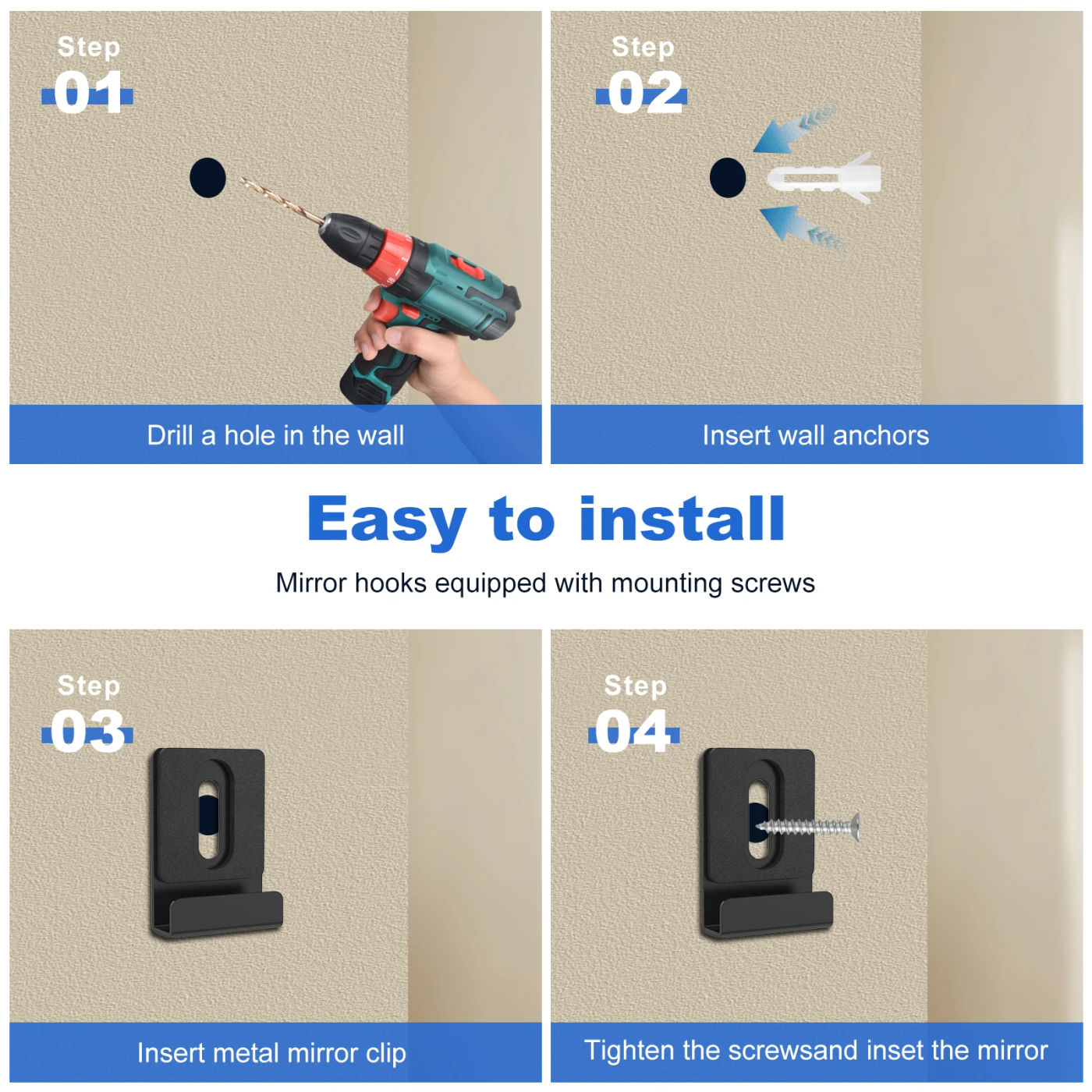 Step
01

Drill a hole in the wall

Step
02

Insert wall anchors

Easy to install

Mirror hooks equipped with mounting screws

Step
03

Insert metal mirror clip

Step
04

Tighten the screwsand inset the mirror