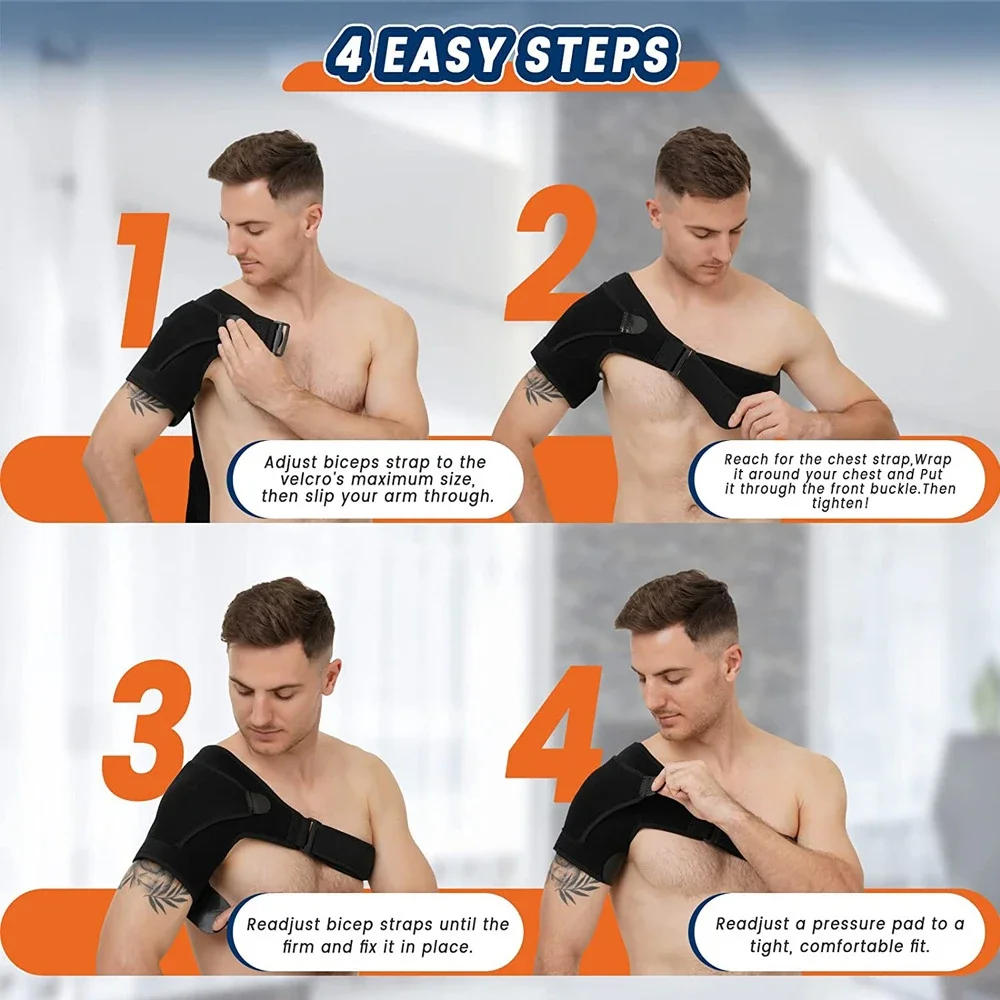 4 EASY STEPS

1

Adjust biceps strap to the velcro's maximum size, then slip your arm through.

2

Reach for the chest strap,Wrap it around your chest and Put it through the front buckle.Then tighten!

3

Readjust bicep straps until the firm and fix it in place.

4

Readjust a pressure pad to a tight, comfortable fit.